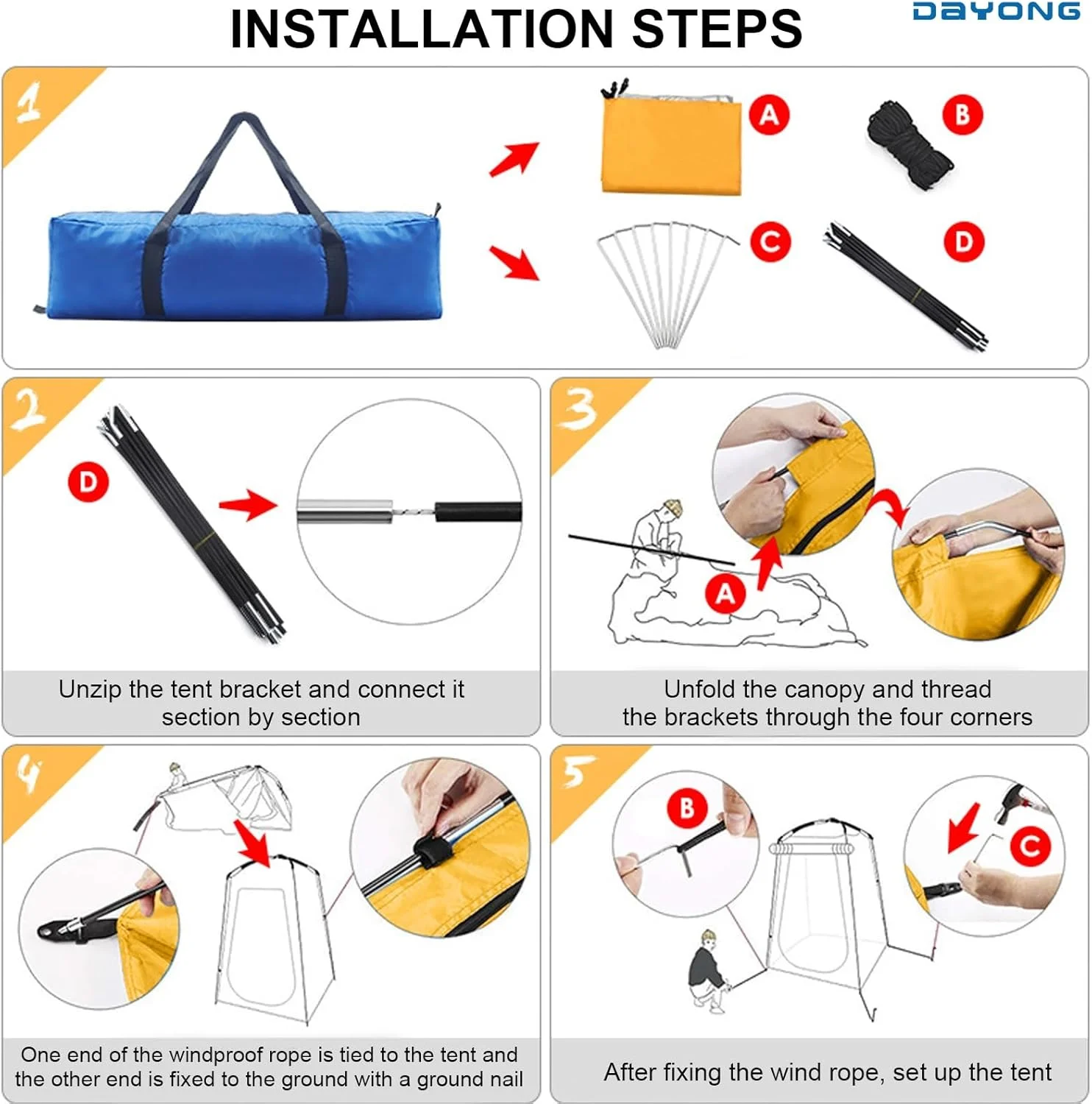 INSTALLATION STEPS

DAYONG

1

A

B

C

D

2

D

Unzip the tent bracket and connect it section by section

3

A

Unfold the canopy and thread the brackets through the four corners

4

One end of the windproof rope is tied to the tent and the other end is fixed to the ground with a ground nail

5

B

C

After fixing the wind rope, set up the tent