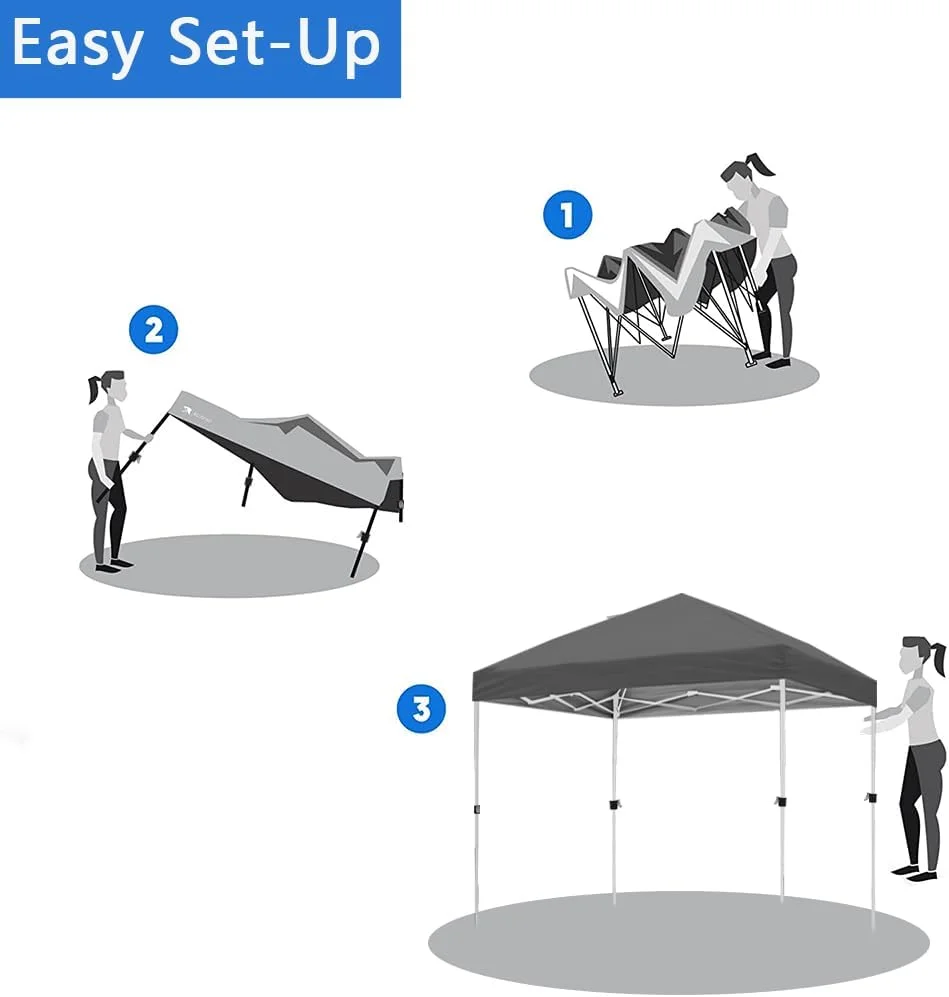 Easy Set-Up

1

2

3