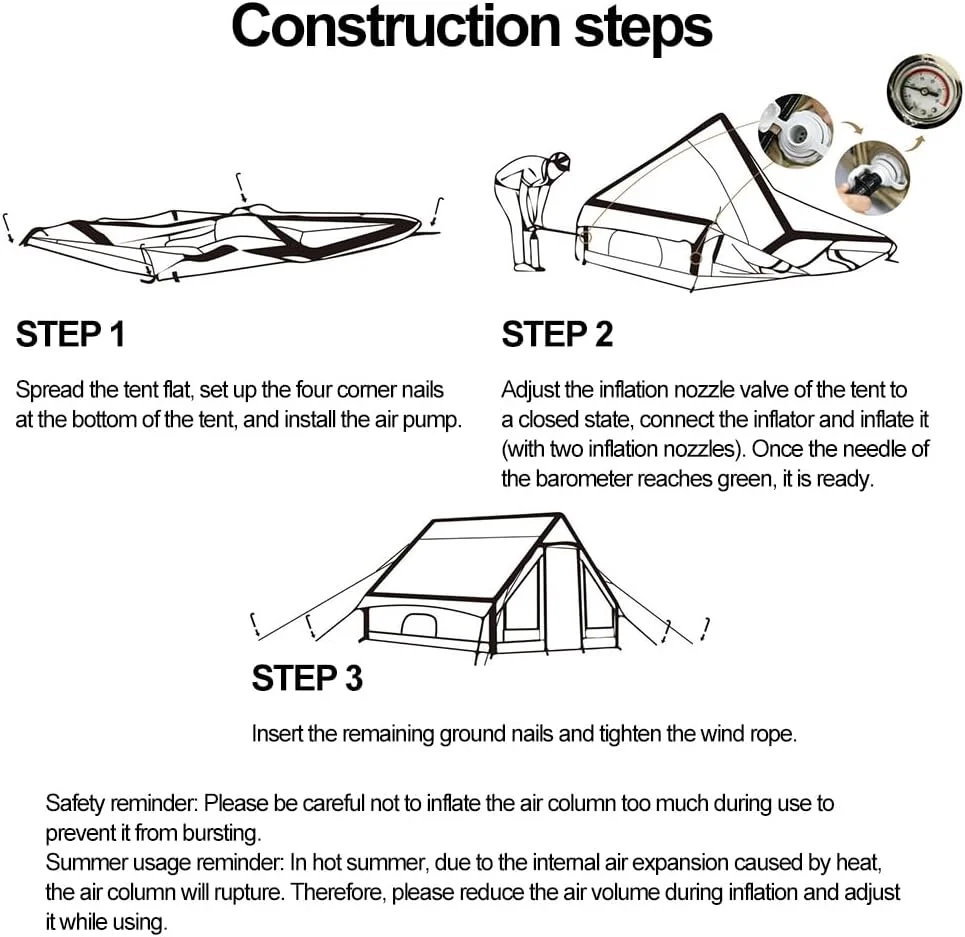 Construction steps

STEP 1

Spread the tent flat, set up the four corner nails at the bottom of the tent, and install the air pump.

STEP 2

Adjust the inflation nozzle valve of the tent to a closed state, connect the inflator and inflate it (with two inflation nozzles). Once the needle of the barometer reaches green, it is ready.

STEP 3

Insert the remaining ground nails and tighten the wind rope.

Safety reminder: Please be careful not to inflate the air column too much during use to prevent it from bursting.
Summer usage reminder: In hot summer, due to the internal air expansion caused by heat, the air column will rupture. Therefore, please reduce the air volume during inflation and adjust it while using.