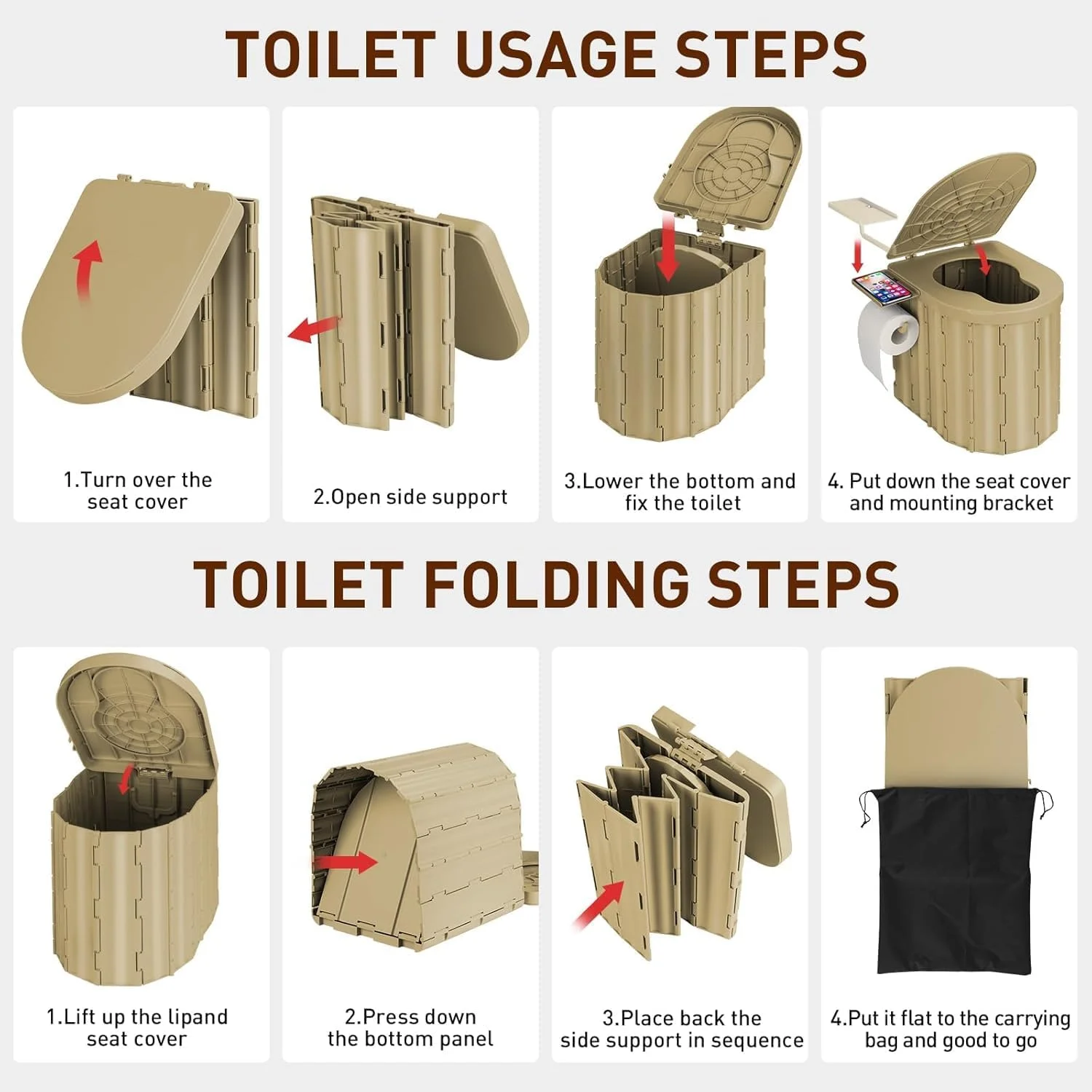 TOILET USAGE STEPS

1.Turn over the seat cover

2.Open side support

3.Lower the bottom and fix the toilet

4. Put down the seat cover and mounting bracket

TOILET FOLDING STEPS

1.Lift up the lipand seat cover

2.Press down the bottom panel

3.Place back the side support in sequence

4.Put it flat to the carrying bag and good to go