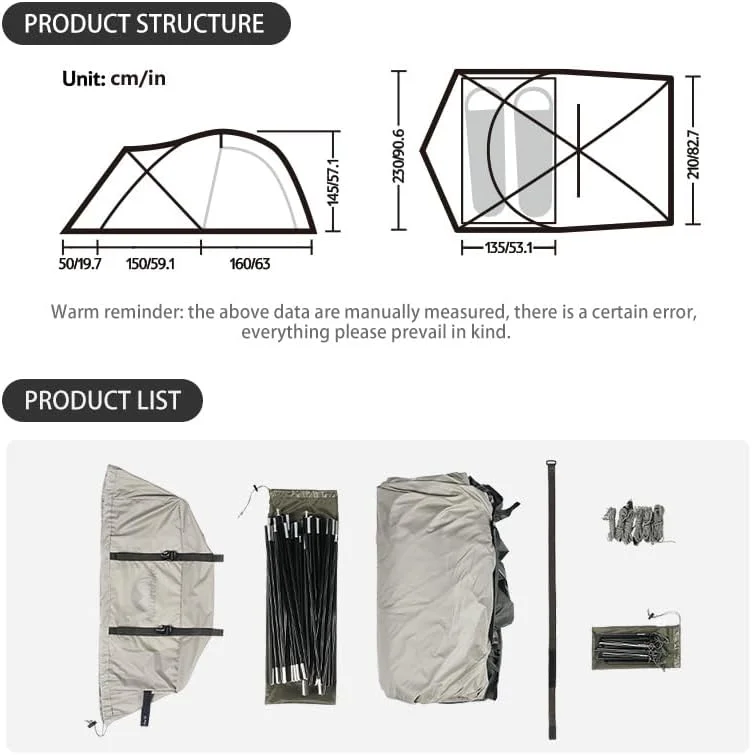 PRODUCT STRUCTURE

Unit: cm/in

145/57.1

50/19.7 150/59.1 160/63

230/90.6

210/82.7

135/53.1

Warm reminder: the above data are manually measured, there is a certain error, everything please prevail in kind.

PRODUCT LIST