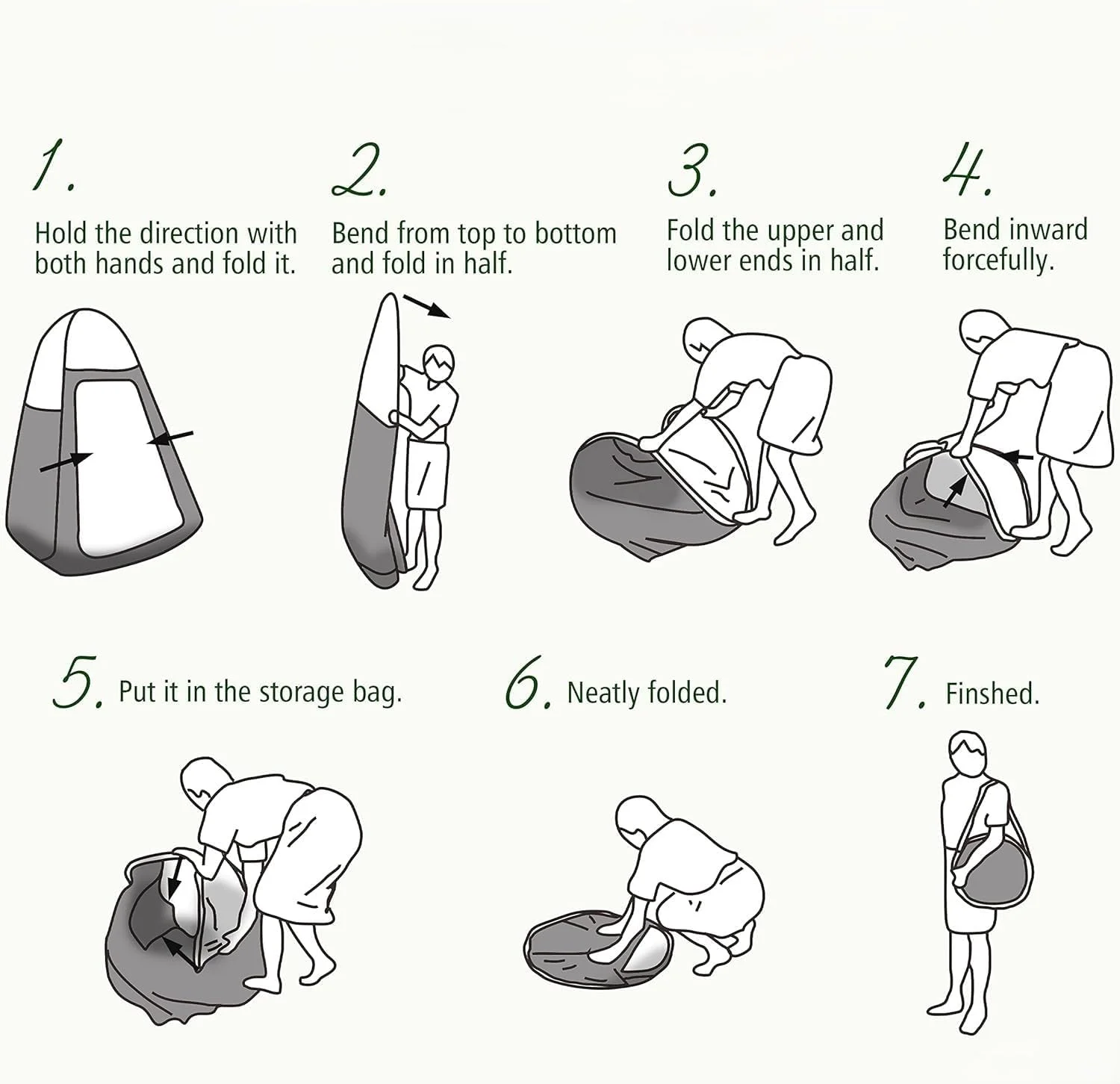 1.
Hold the direction with both hands and fold it.

2.
Bend from top to bottom and fold in half.

3.
Fold the upper and lower ends in half.

4.
Bend inward forcefully.

5. Put it in the storage bag.

6. Neatly folded.

7. Finshed.