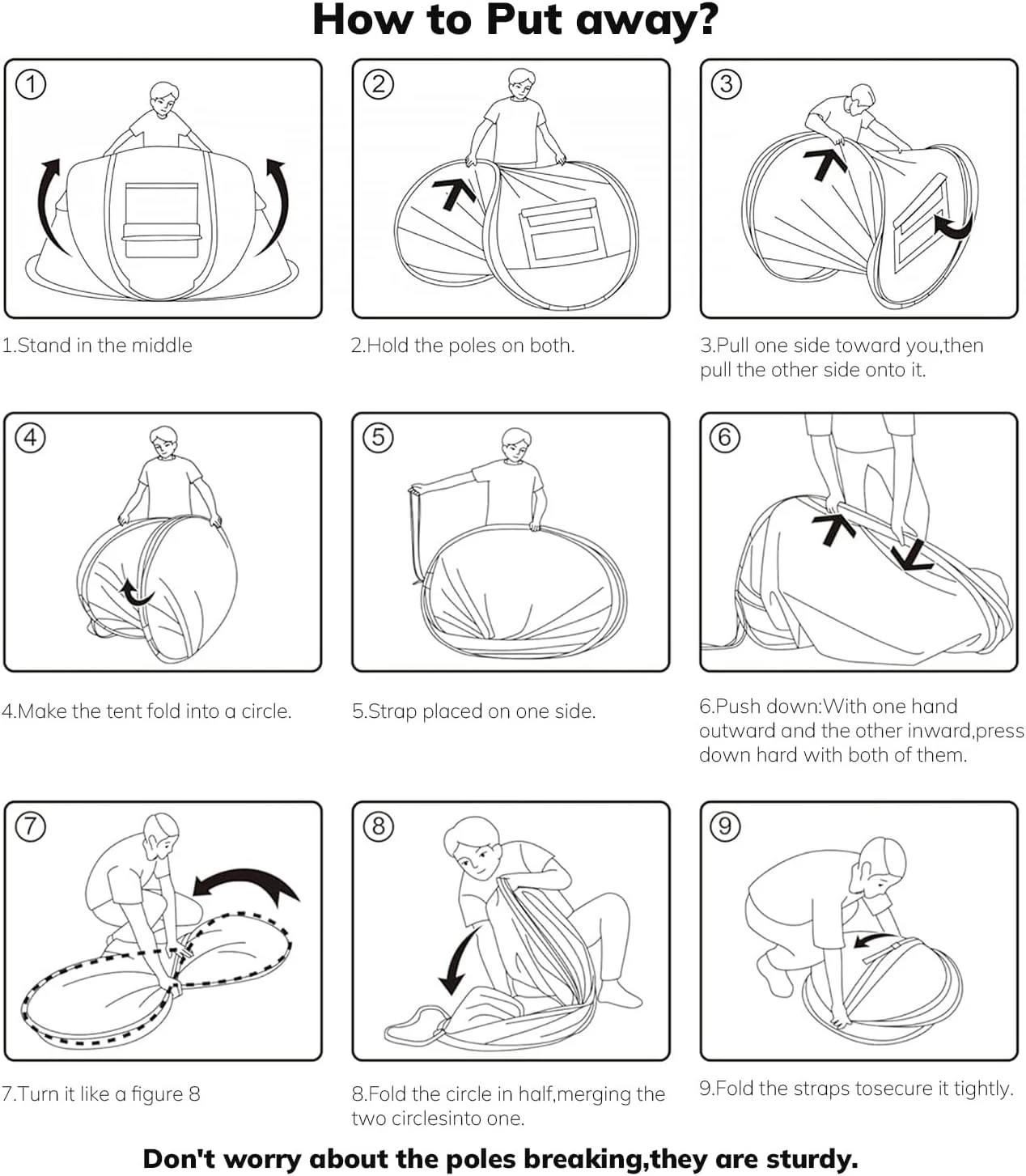 How to Put away?

①

1.Stand in the middle

②

2.Hold the poles on both.

③

3.Pull one side toward you,then pull the other side onto it.

④

4.Make the tent fold into a circle.

⑤

5.Strap placed on one side.

⑥

6.Push down:With one hand outward and the other inward,press down hard with both of them.

⑦

7.Turn it like a figure 8

⑧

8.Fold the circle in half,merging the two circlesinto one.

⑨

9.Fold the straps tosecure it tightly.

Don't worry about the poles breaking,they are sturdy.