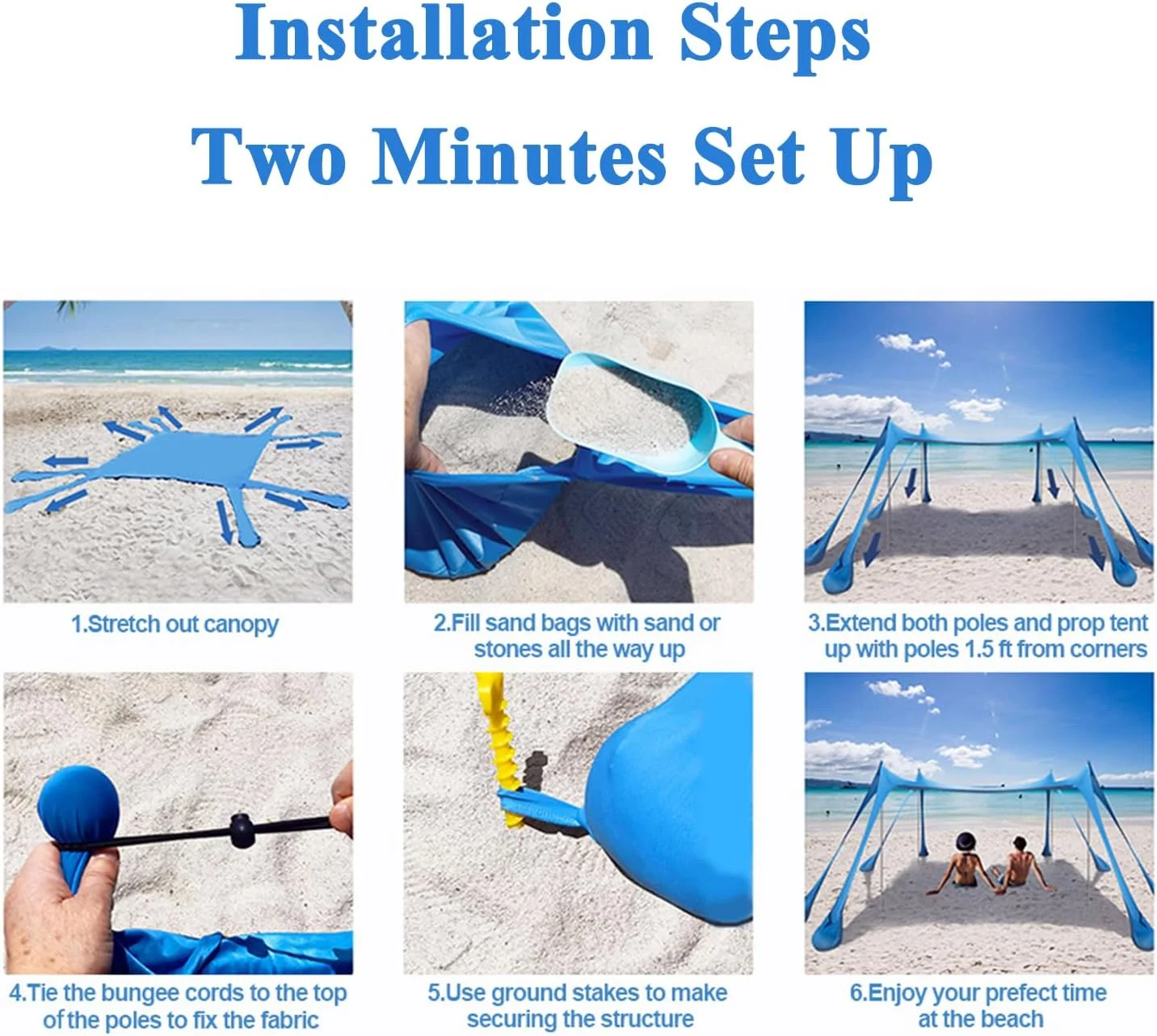 Installation Steps
Two Minutes Set Up

1.Stretch out canopy

2.Fill sand bags with sand or stones all the way up

3.Extend both poles and prop tent up with poles 1.5 ft from corners

4.Tie the bungee cords to the top of the poles to fix the fabric

5.Use ground stakes to make securing the structure

6.Enjoy your prefect time at the beach