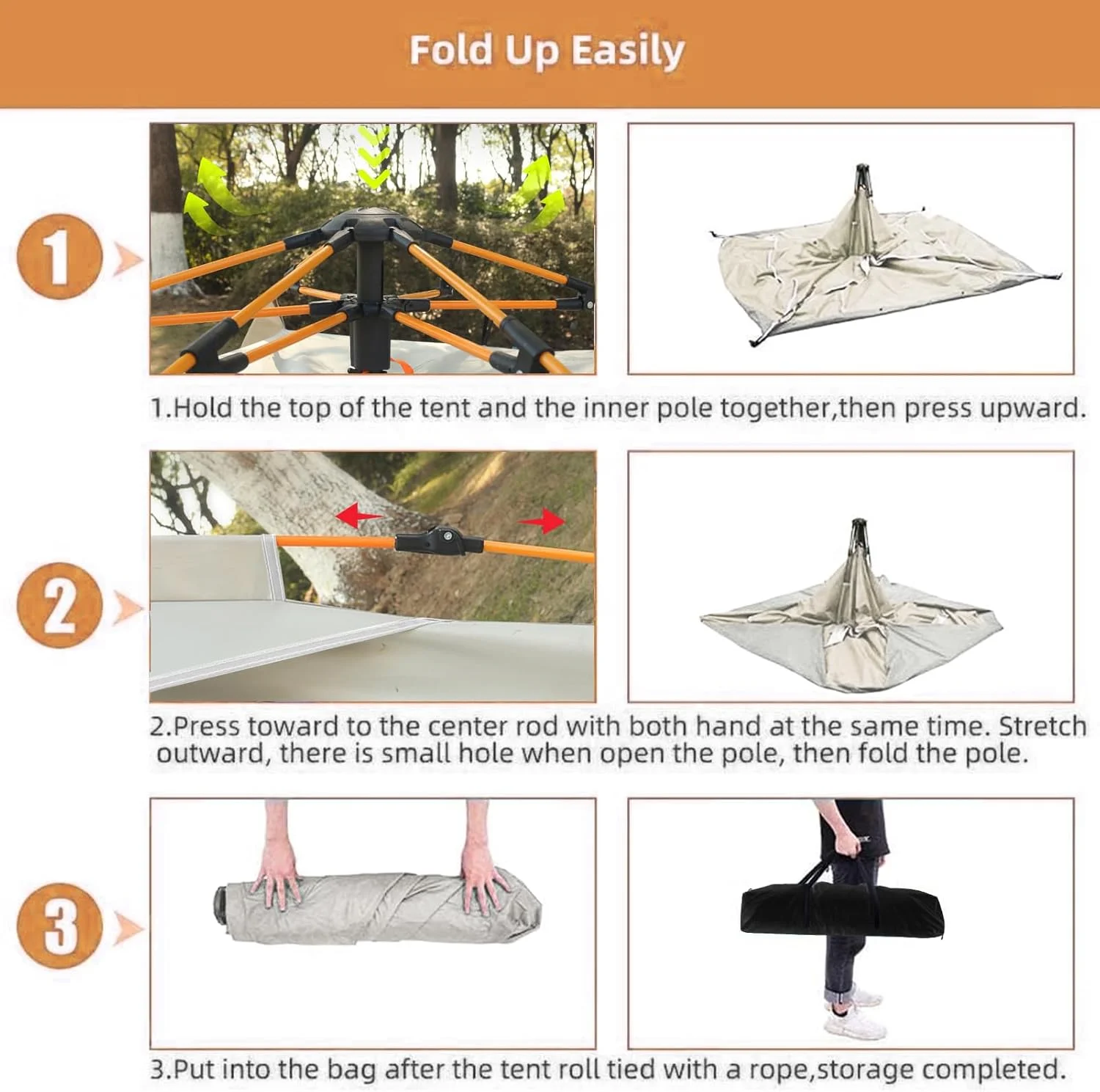 Fold Up Easily

1

1.Hold the top of the tent and the inner pole together,then press upward.

2

2.Press toward to the center rod with both hand at the same time. Stretch outward, there is small hole when open the pole, then fold the pole.

3

3.Put into the bag after the tent roll tied with a rope,storage completed.