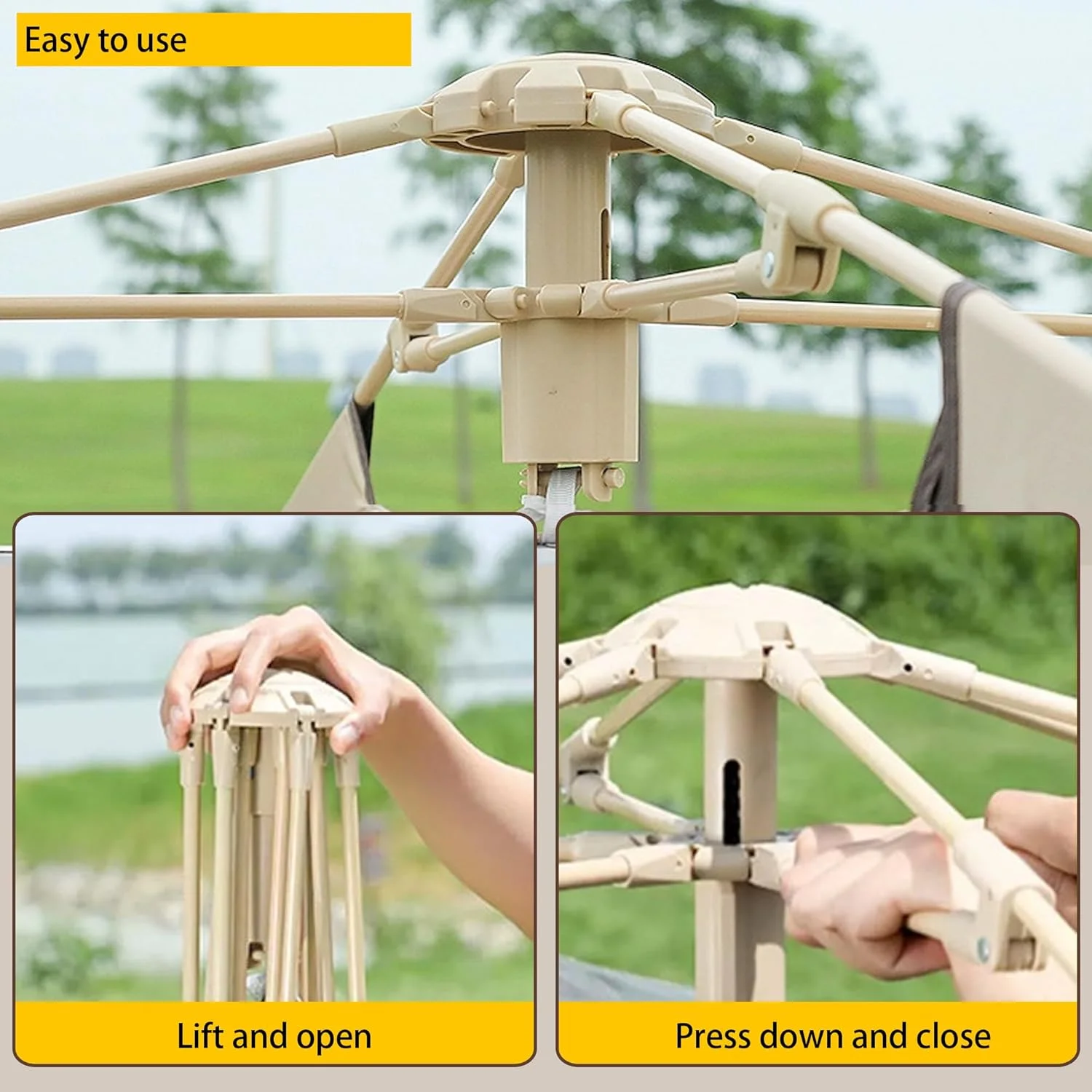 Easy to use

Lift and open

Press down and close