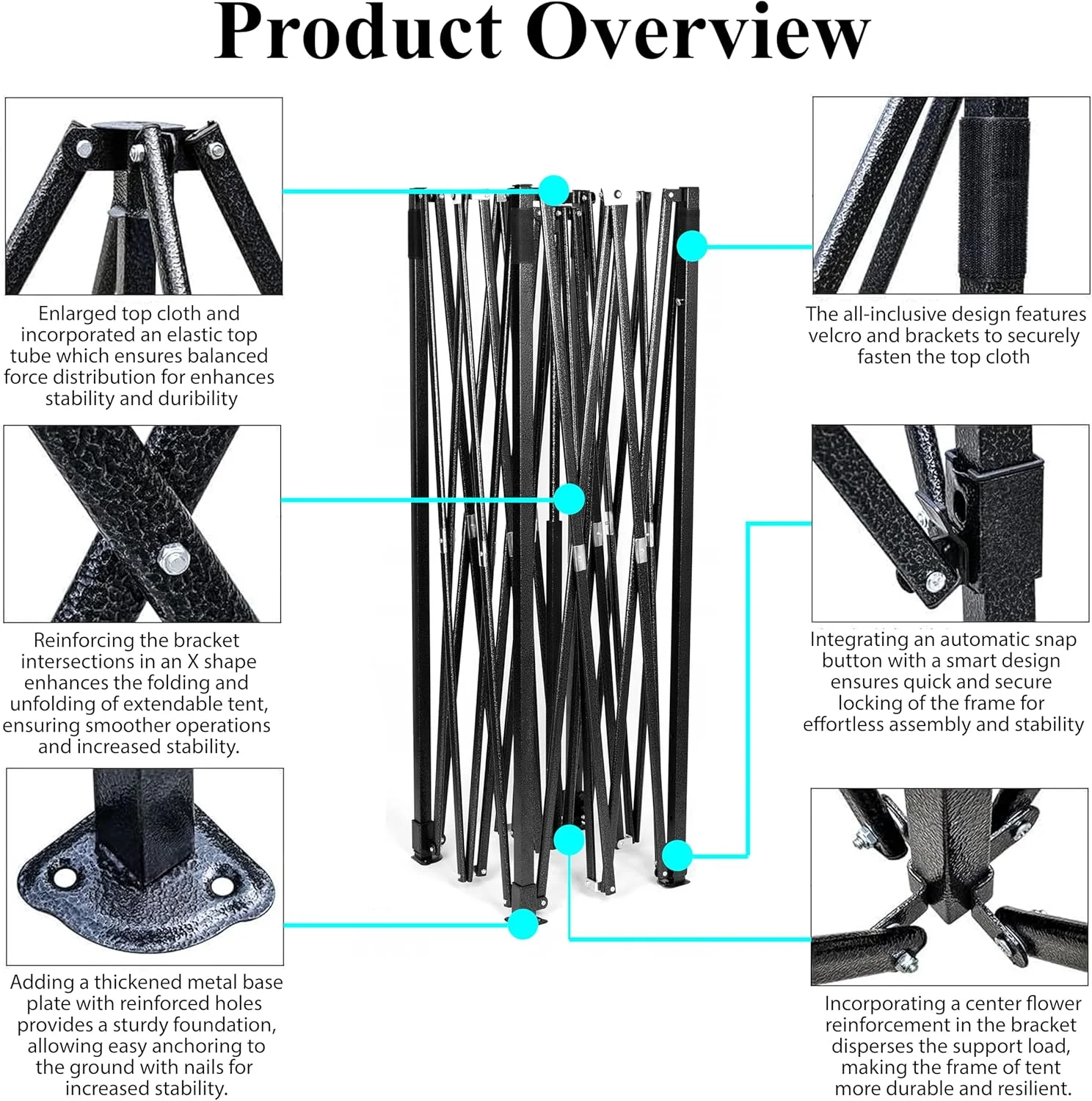 Product Overview

Enlarged top cloth and incorporated an elastic top tube which ensures balanced force distribution for enhances stability and duribility

Reinforcing the bracket intersections in an X shape enhances the folding and unfolding of extendable tent, ensuring smoother operations and increased stability.

Adding a thickened metal base plate with reinforced holes provides a sturdy foundation, allowing easy anchoring to the ground with nails for increased stability.

The all-inclusive design features velcro and brackets to securely fasten the top cloth

Integrating an automatic snap button with a smart design ensures quick and secure locking of the frame for effortless assembly and stability

Incorporating a center flower reinforcement in the bracket disperses the support load, making the frame of tent more durable and resilient.