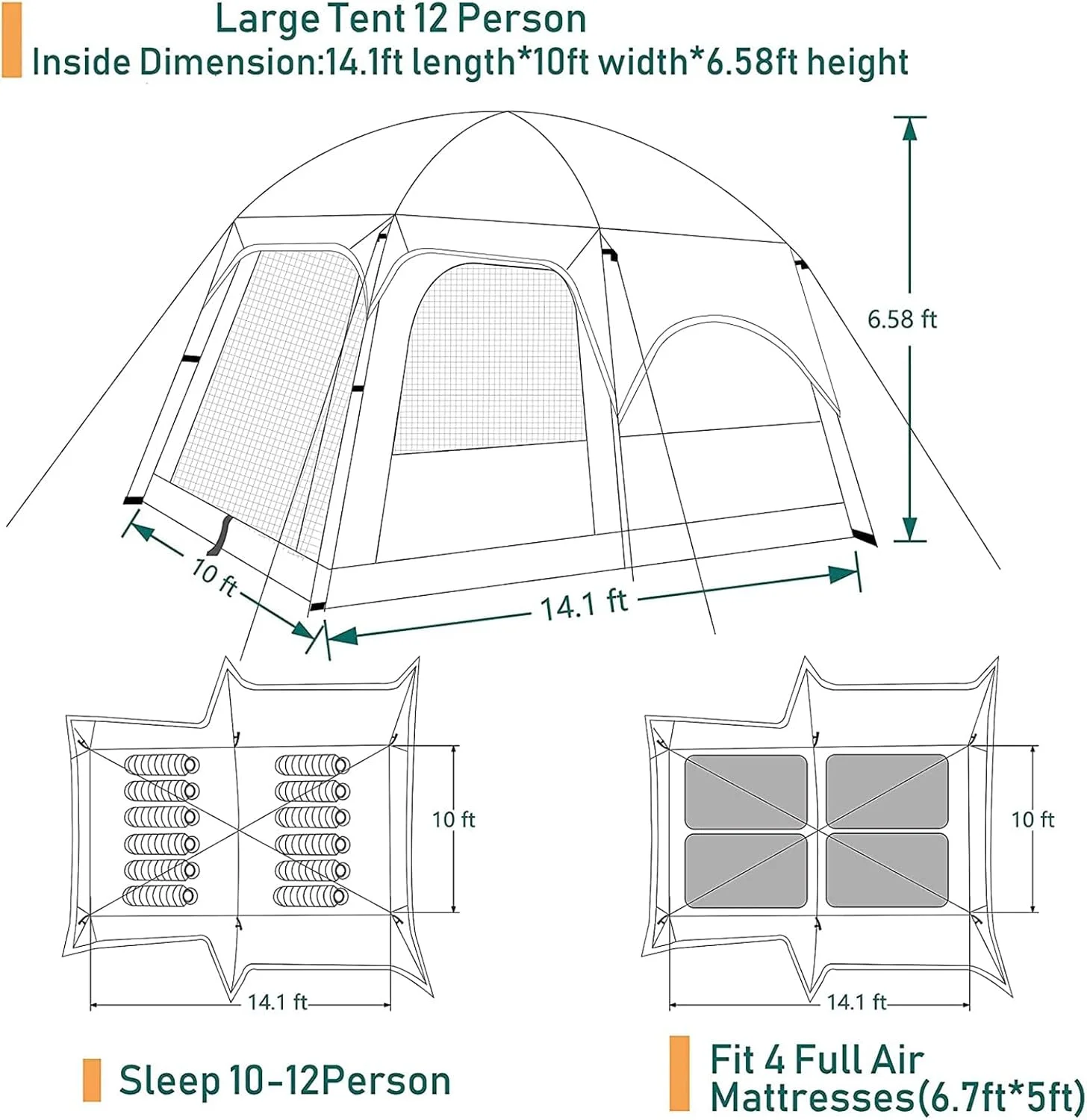 Large Tent 12 Person
Inside Dimension:14.1ft length*10ft width*6.58ft height

6.58 ft

10 ft

14.1 ft

10 ft

14.1 ft

10 ft

14.1 ft

Sleep 10-12Person

Fit 4 Full Air Mattresses(6.7ft*5ft)