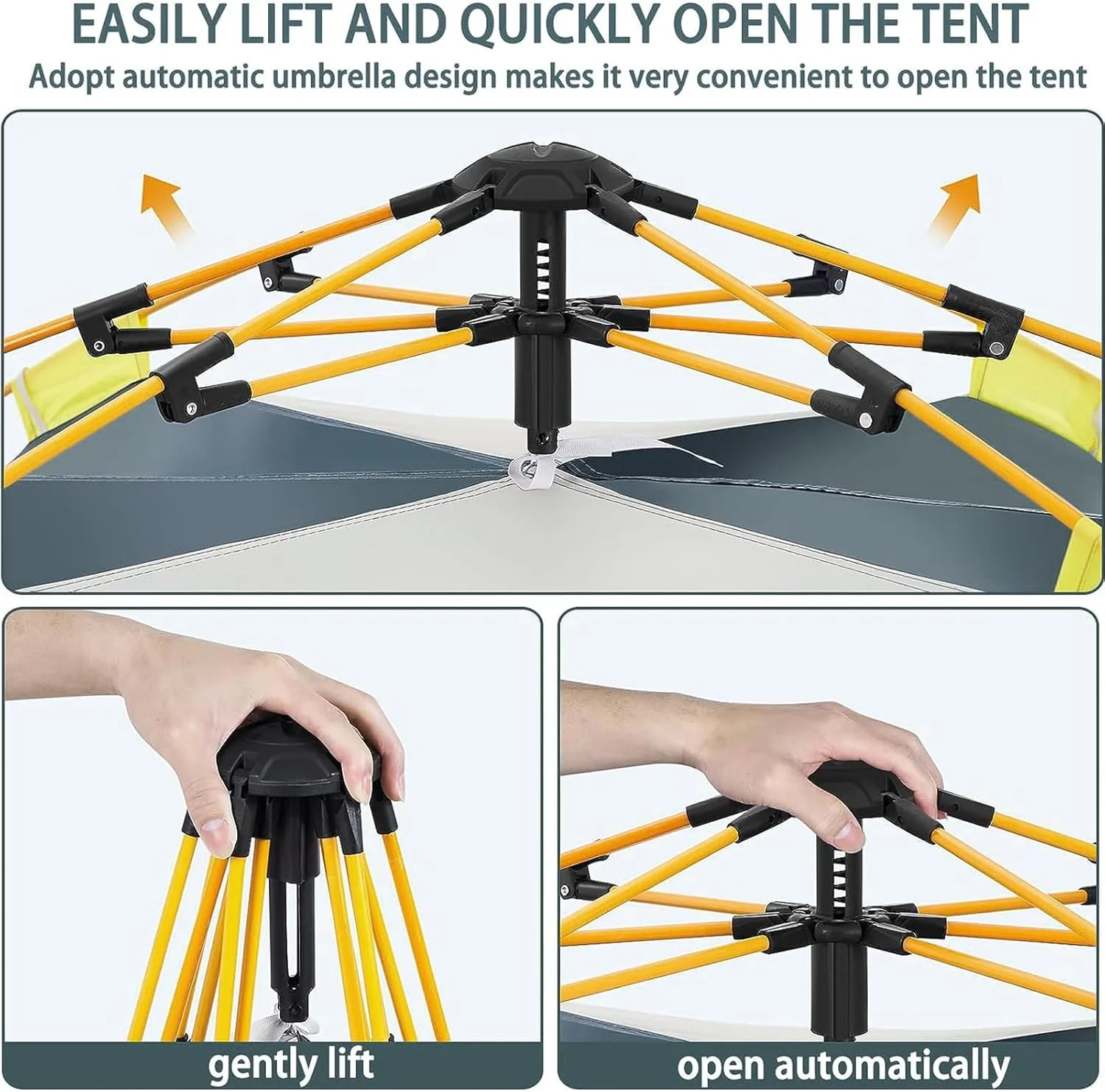 EASILY LIFT AND QUICKLY OPEN THE TENT

Adopt automatic umbrella design makes it very convenient to open the tent

gently lift

open automatically