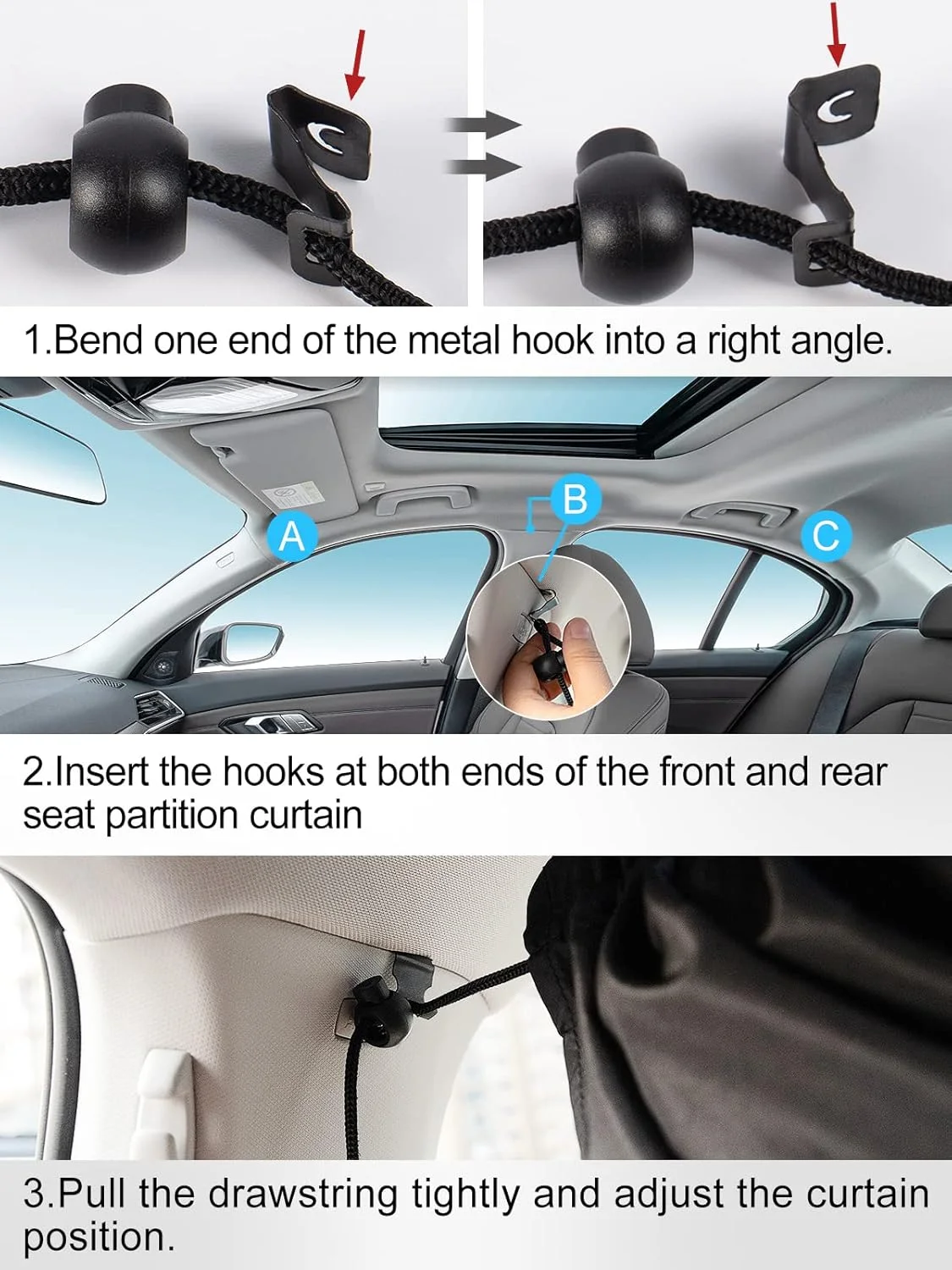 1.Bend one end of the metal hook into a right angle.

A

B

C

2.Insert the hooks at both ends of the front and rear seat partition curtain

3.Pull the drawstring tightly and adjust the curtain position.