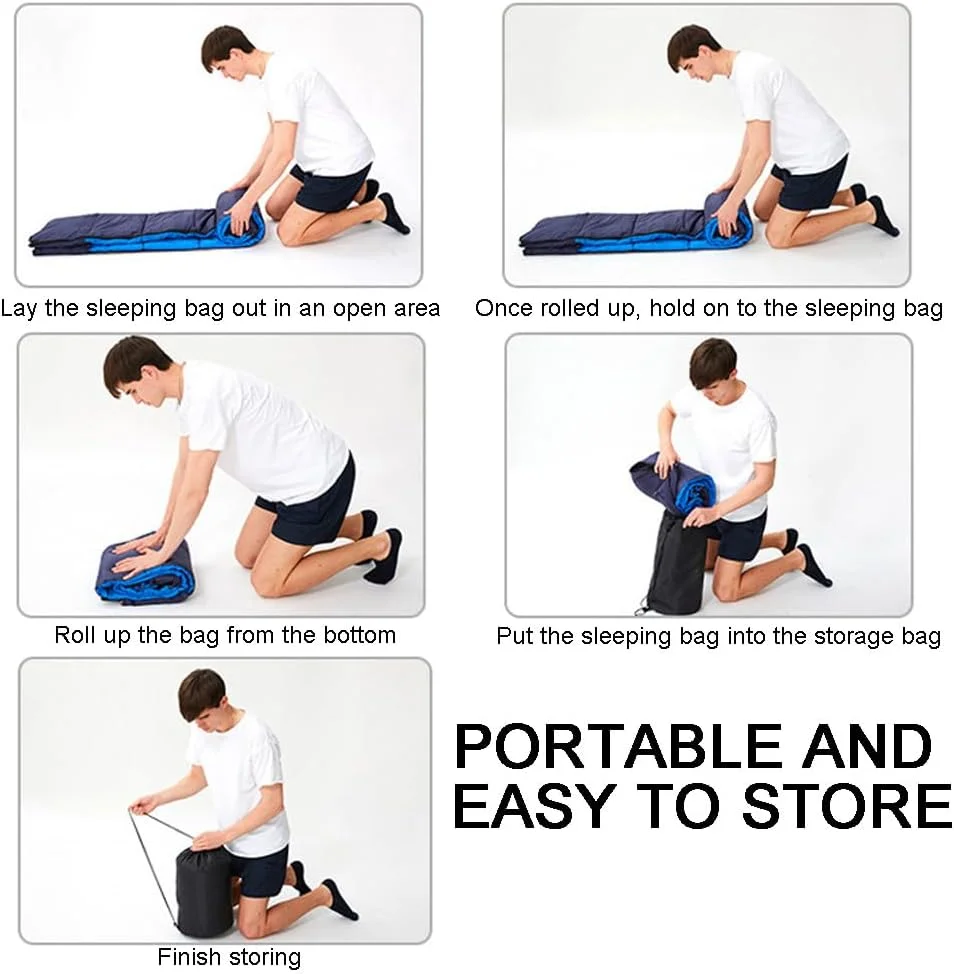 Lay the sleeping bag out in an open area

Once rolled up, hold on to the sleeping bag

Roll up the bag from the bottom

Put the sleeping bag into the storage bag

Finish storing

PORTABLE AND EASY TO STORE