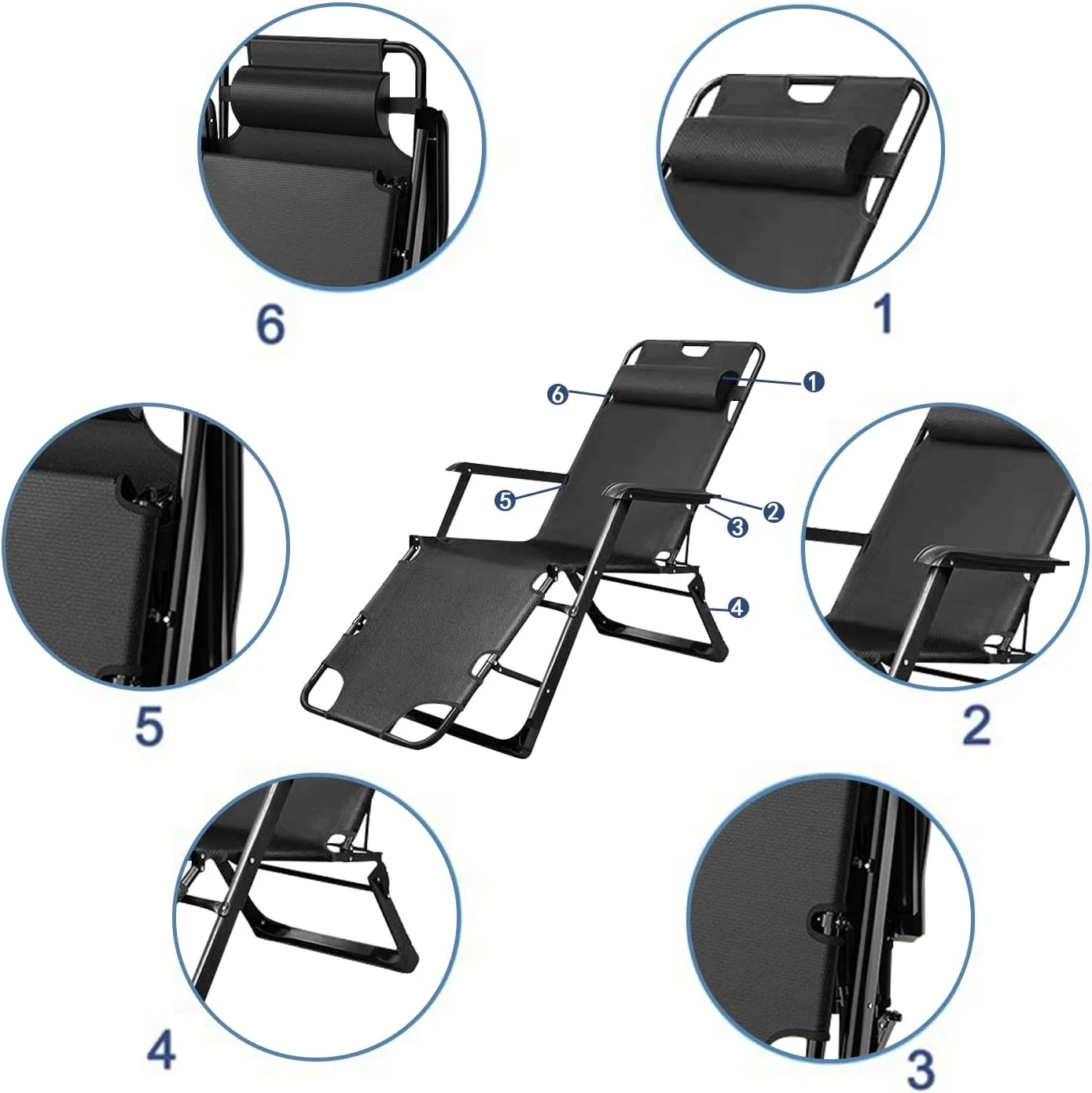 6

1

6

1

5

2

3

4

5

2

4

3