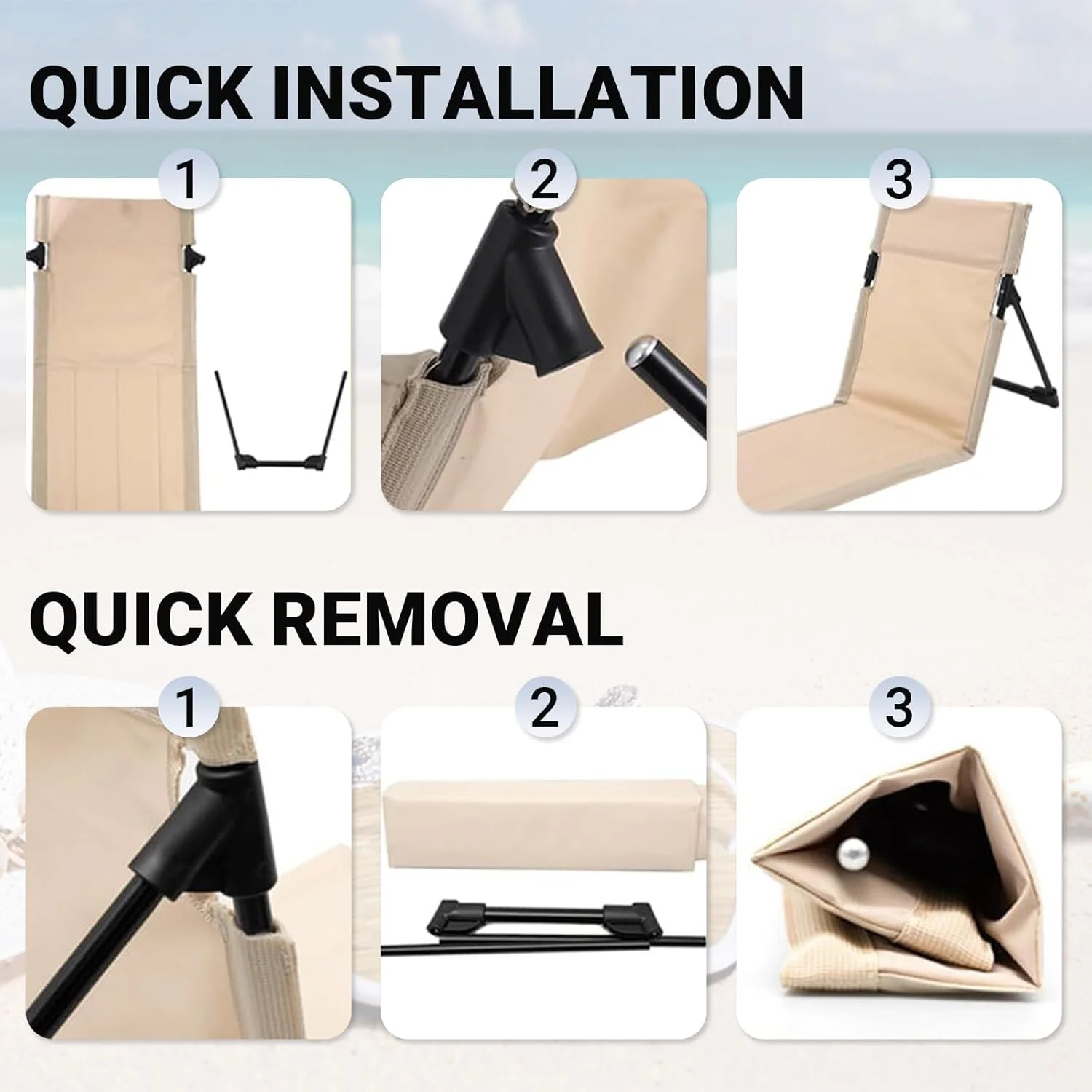 QUICK INSTALLATION

1

2

3

QUICK REMOVAL

1

2

3