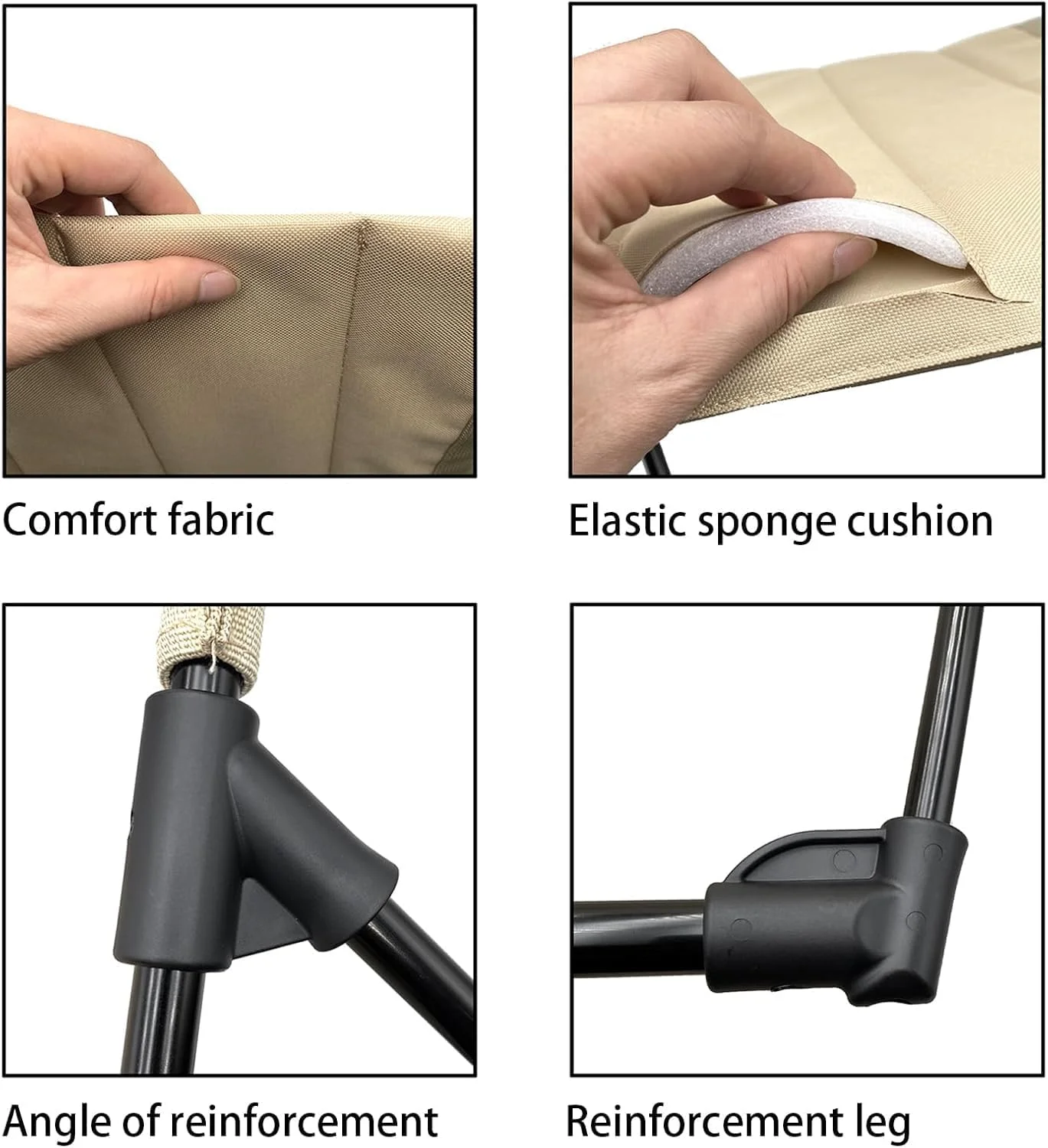 Comfort fabric

Elastic sponge cushion

Angle of reinforcement

Reinforcement leg