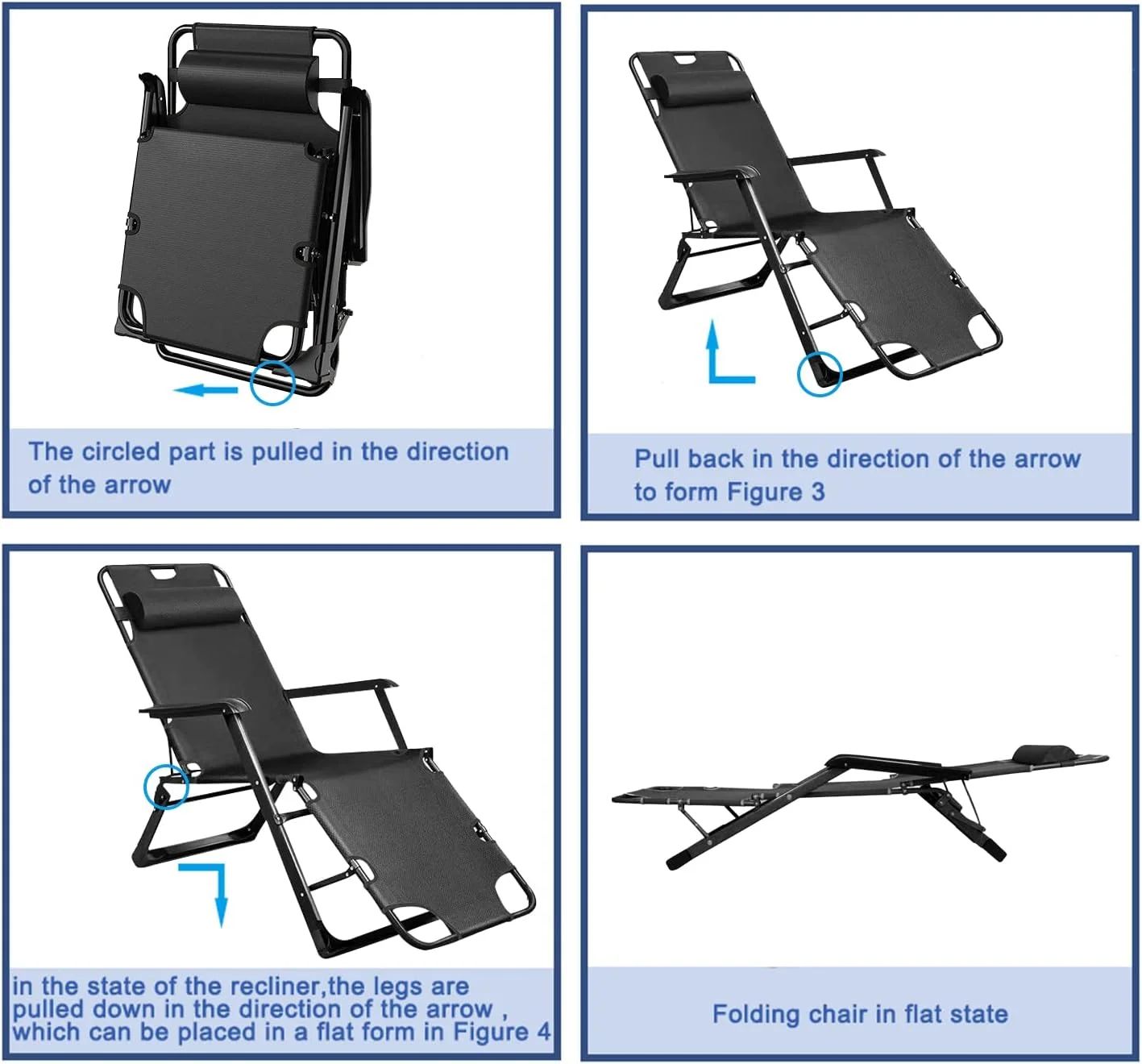 The circled part is pulled in the direction of the arrow

Pull back in the direction of the arrow to form Figure 3

in the state of the recliner,the legs are pulled down in the direction of the arrow , which can be placed in a flat form in Figure 4

Folding chair in flat state