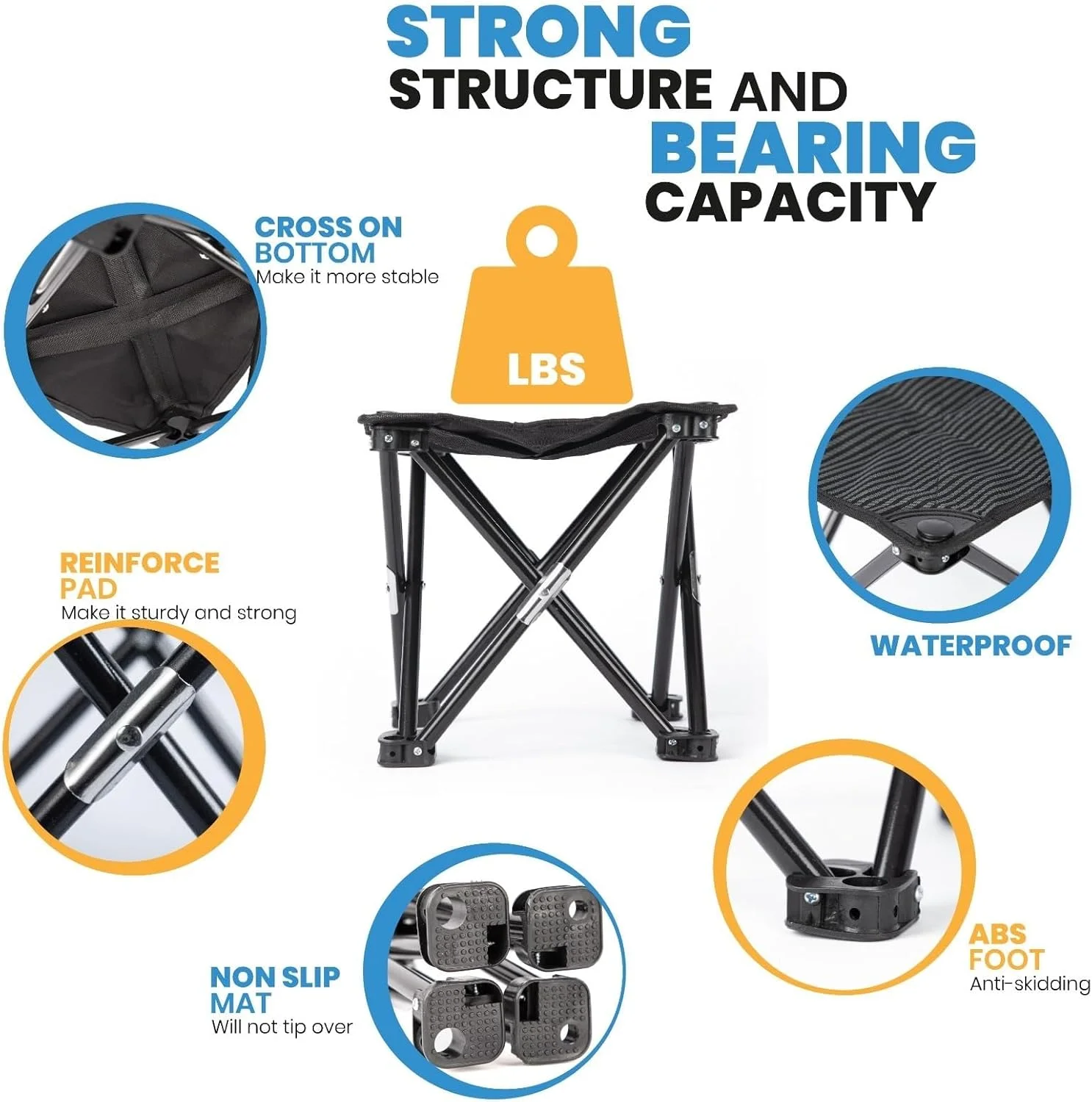 STRONG STRUCTURE AND BEARING CAPACITY

CROSS ON BOTTOM
Make it more stable

LBS

REINFORCE PAD
Make it sturdy and strong

WATERPROOF

NON SLIP MAT
Will not tip over

ABS FOOT
Anti-skidding