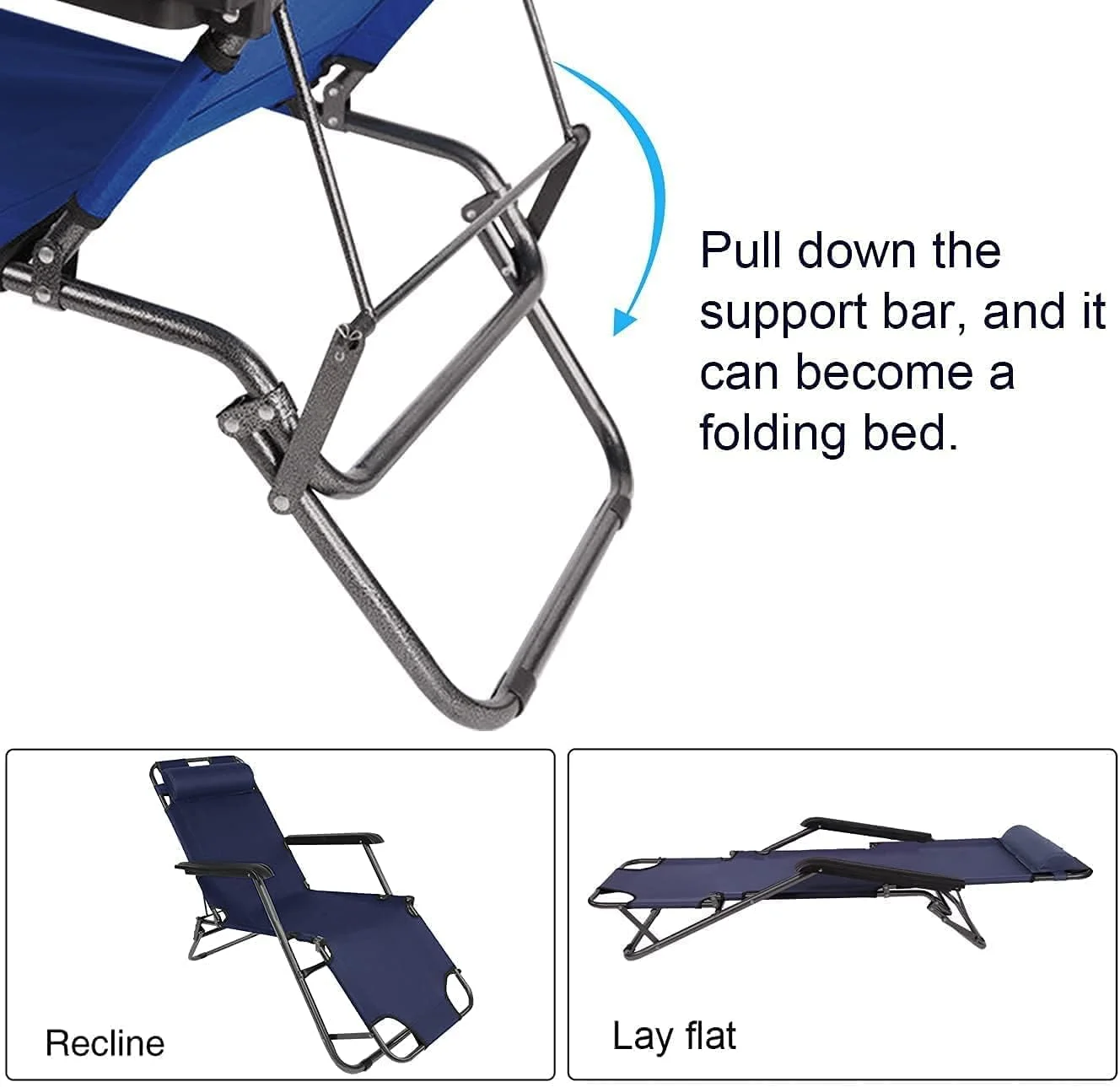 Pull down the support bar, and it can become a folding bed.

Recline

Lay flat