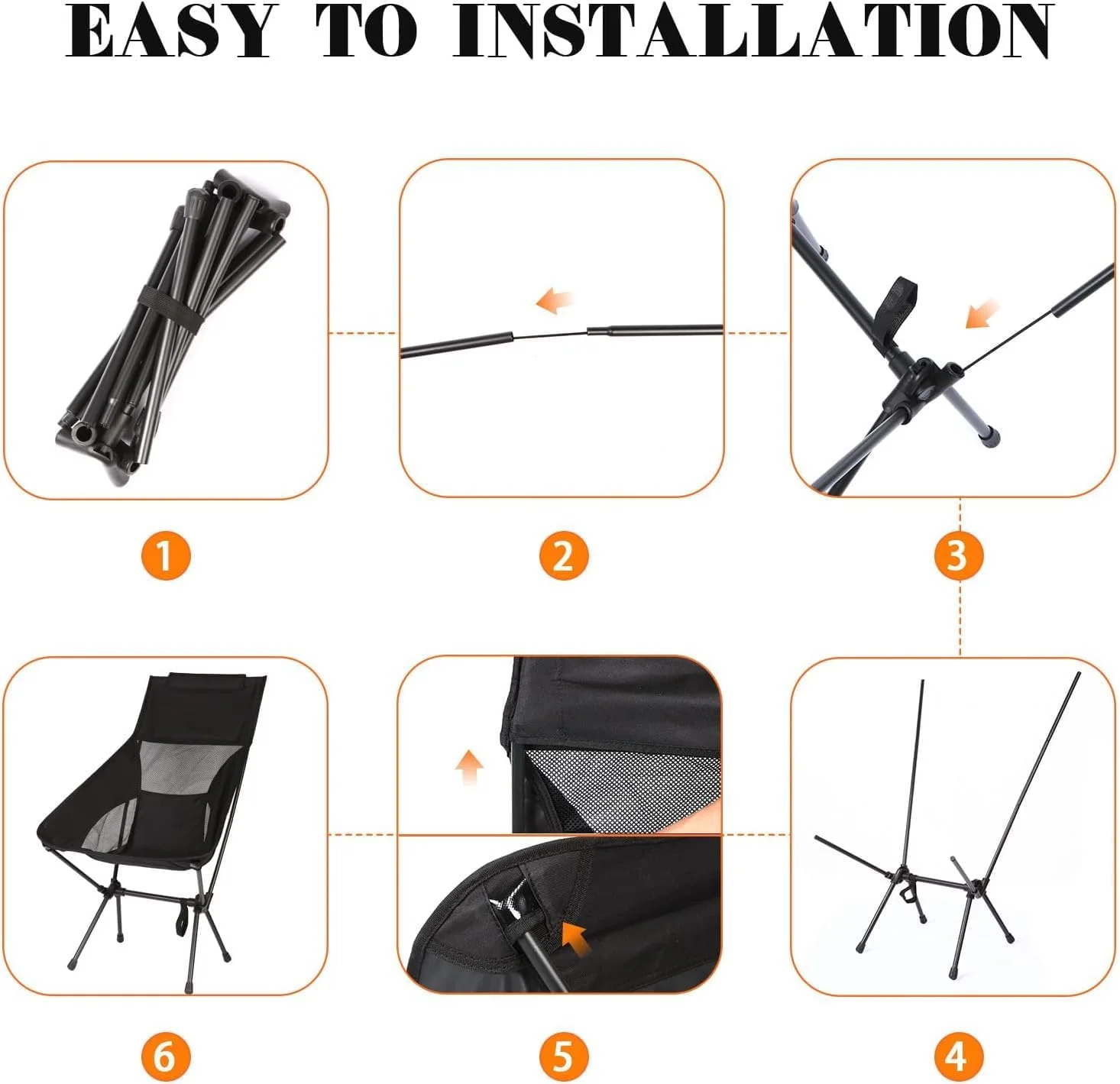 EASY TO INSTALLATION

1

2

3

6

5

4