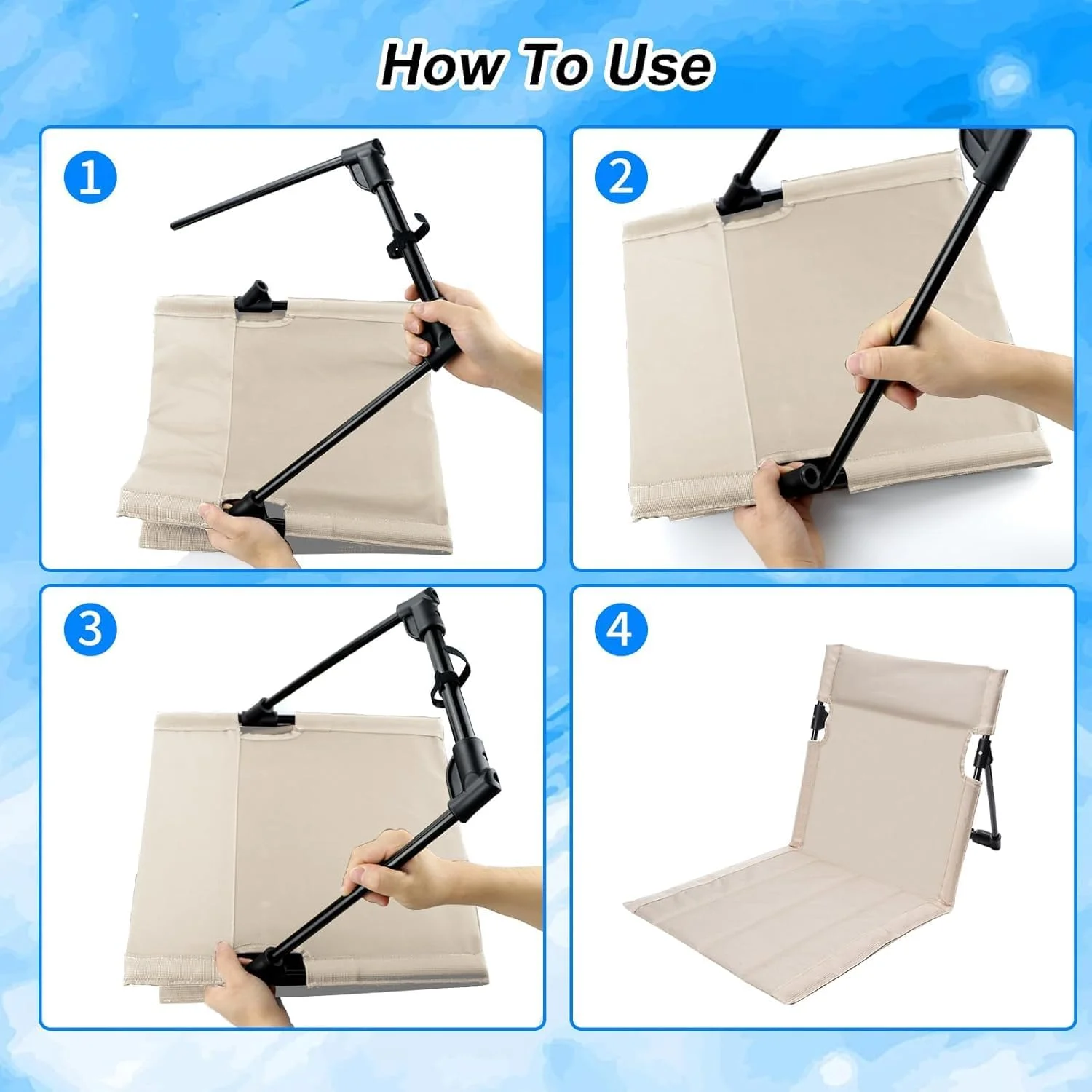 How To Use

1

2

3

4