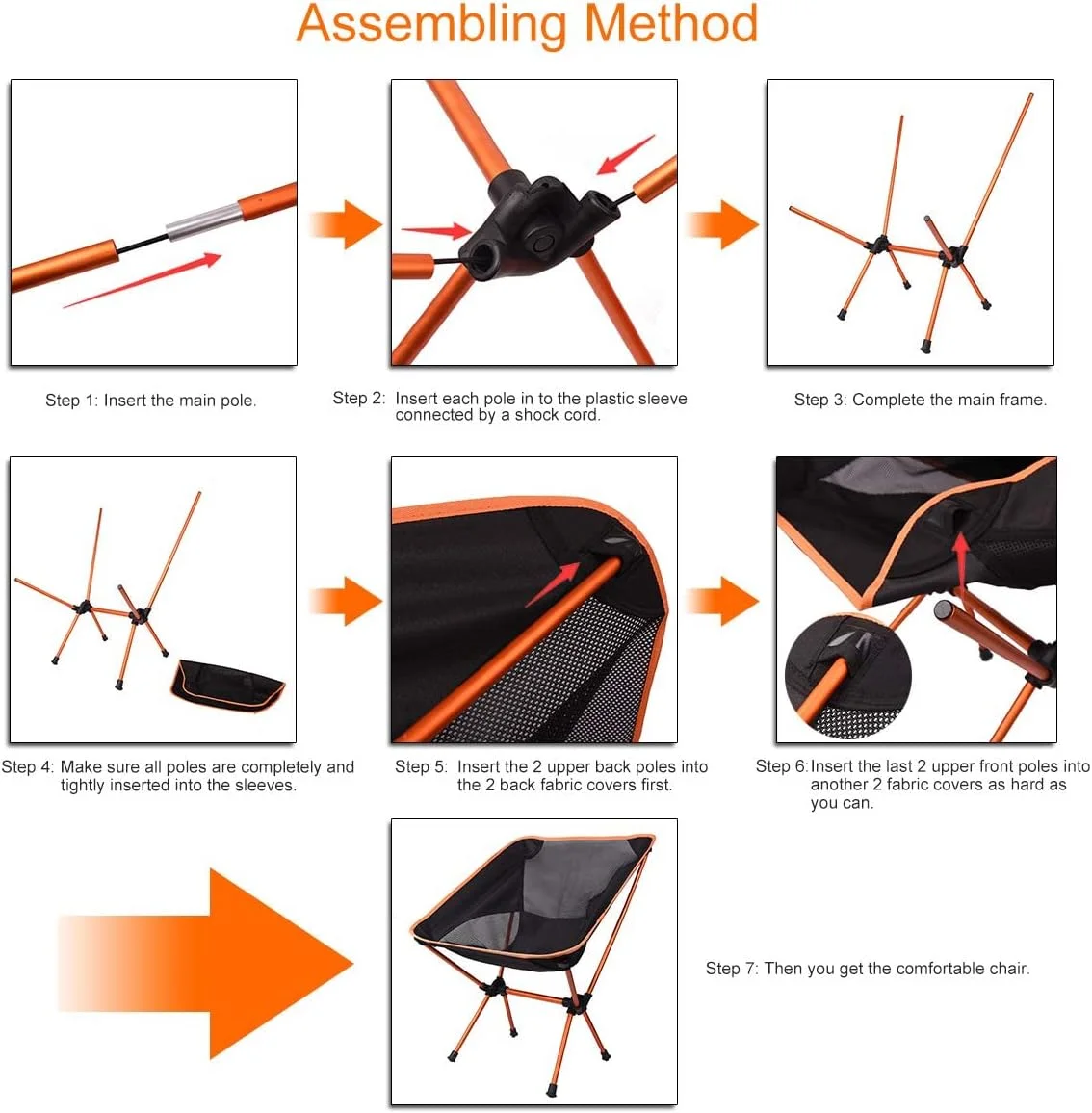 Assembling Method

Step 1: Insert the main pole.

Step 2: Insert each pole in to the plastic sleeve connected by a shock cord.

Step 3: Complete the main frame.

Step 4: Make sure all poles are completely and tightly inserted into the sleeves.

Step 5: Insert the 2 upper back poles into the 2 back fabric covers first.

Step 6: Insert the last 2 upper front poles into another 2 fabric covers as hard as you can.

Step 7: Then you get the comfortable chair.