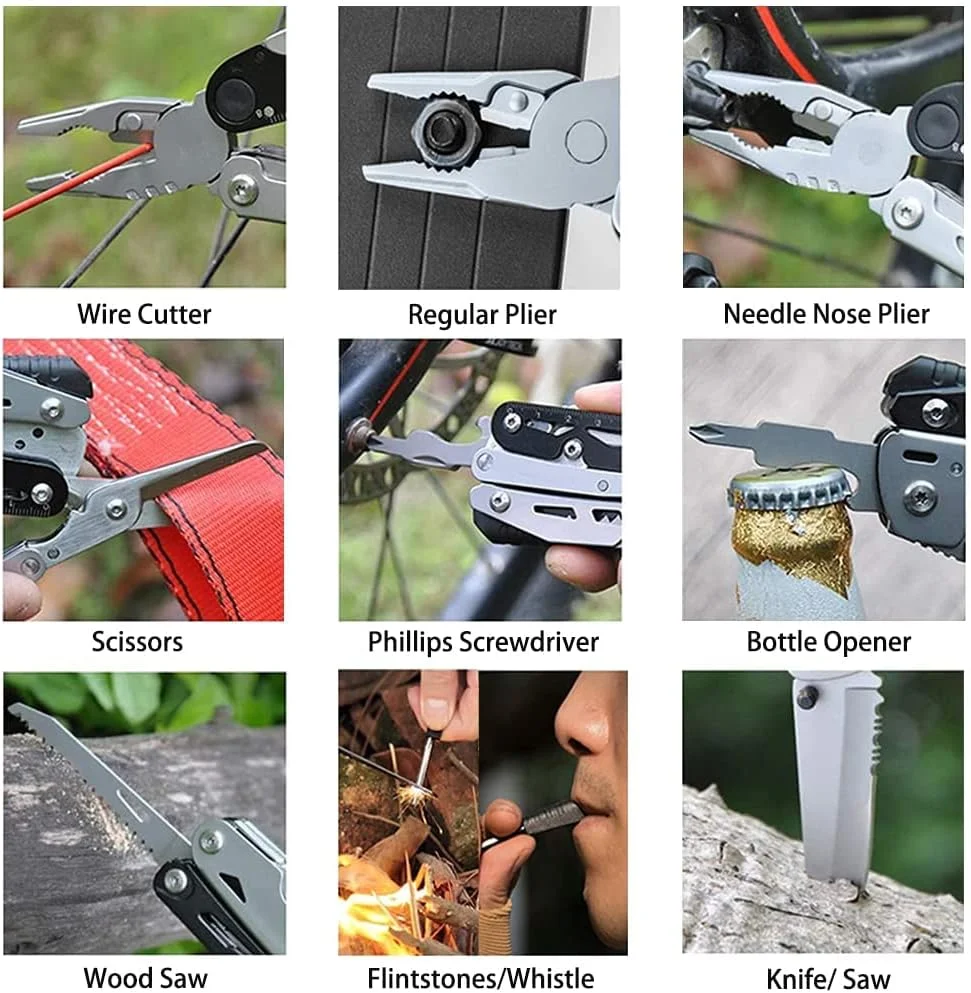 Wire Cutter

Regular Plier

Needle Nose Plier

Scissors

Phillips Screwdriver

Bottle Opener

Wood Saw

Flintstones/Whistle

Knife/ Saw