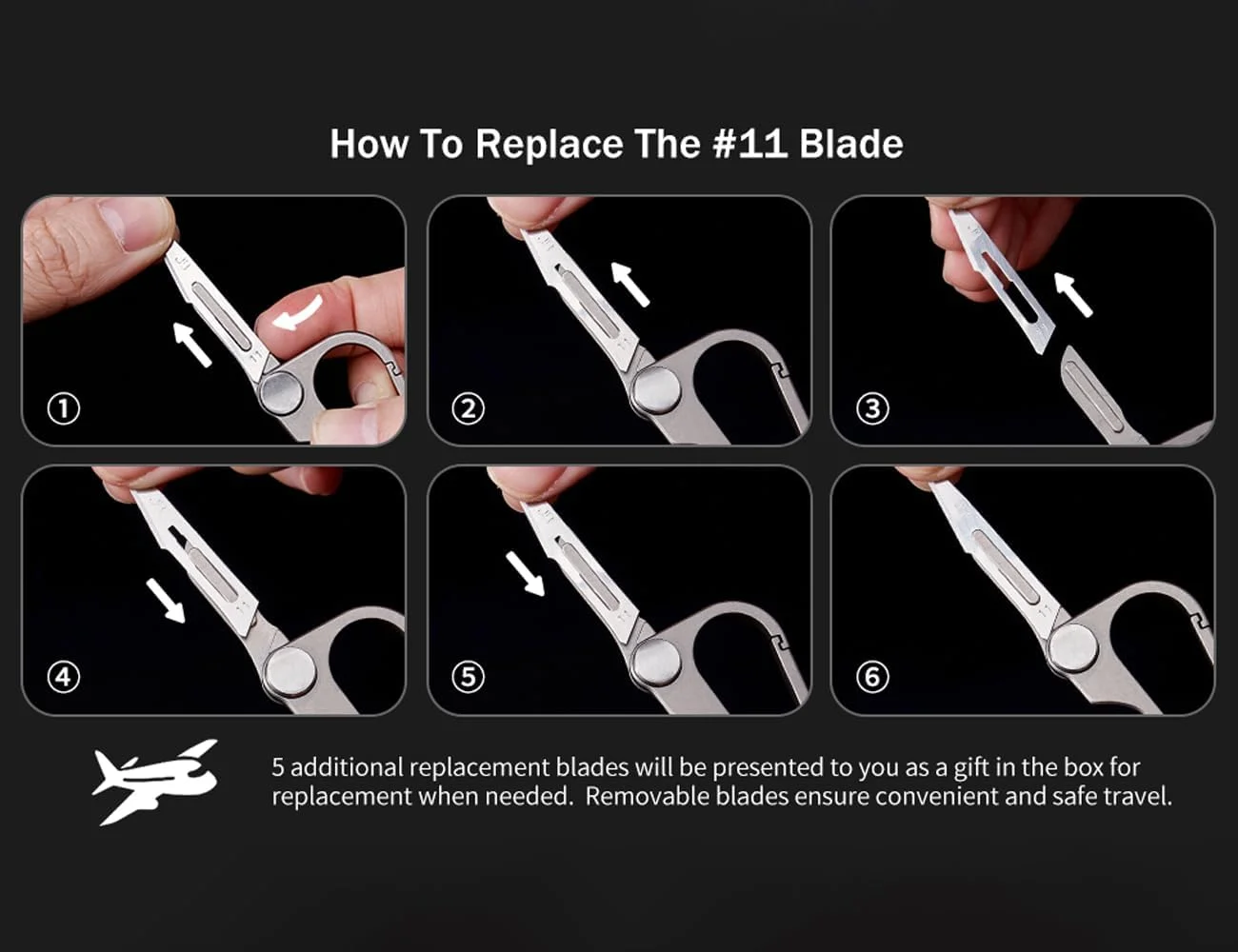 How To Replace The #11 Blade

①

②

③

④

⑤

⑥

5 additional replacement blades will be presented to you as a gift in the box for replacement when needed. Removable blades ensure convenient and safe travel.