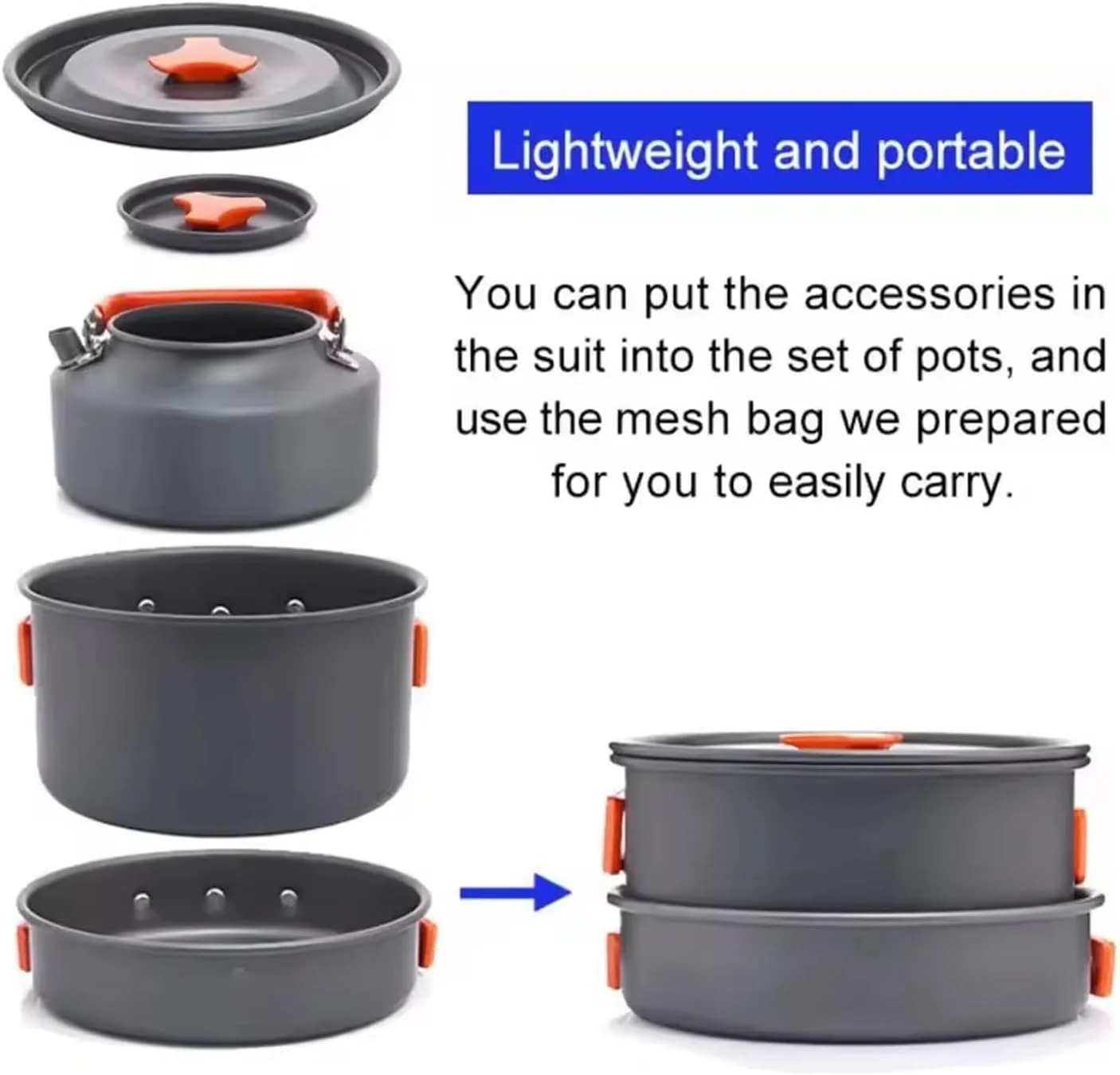 Lightweight and portable

You can put the accessories in the suit into the set of pots, and use the mesh bag we prepared for you to easily carry.