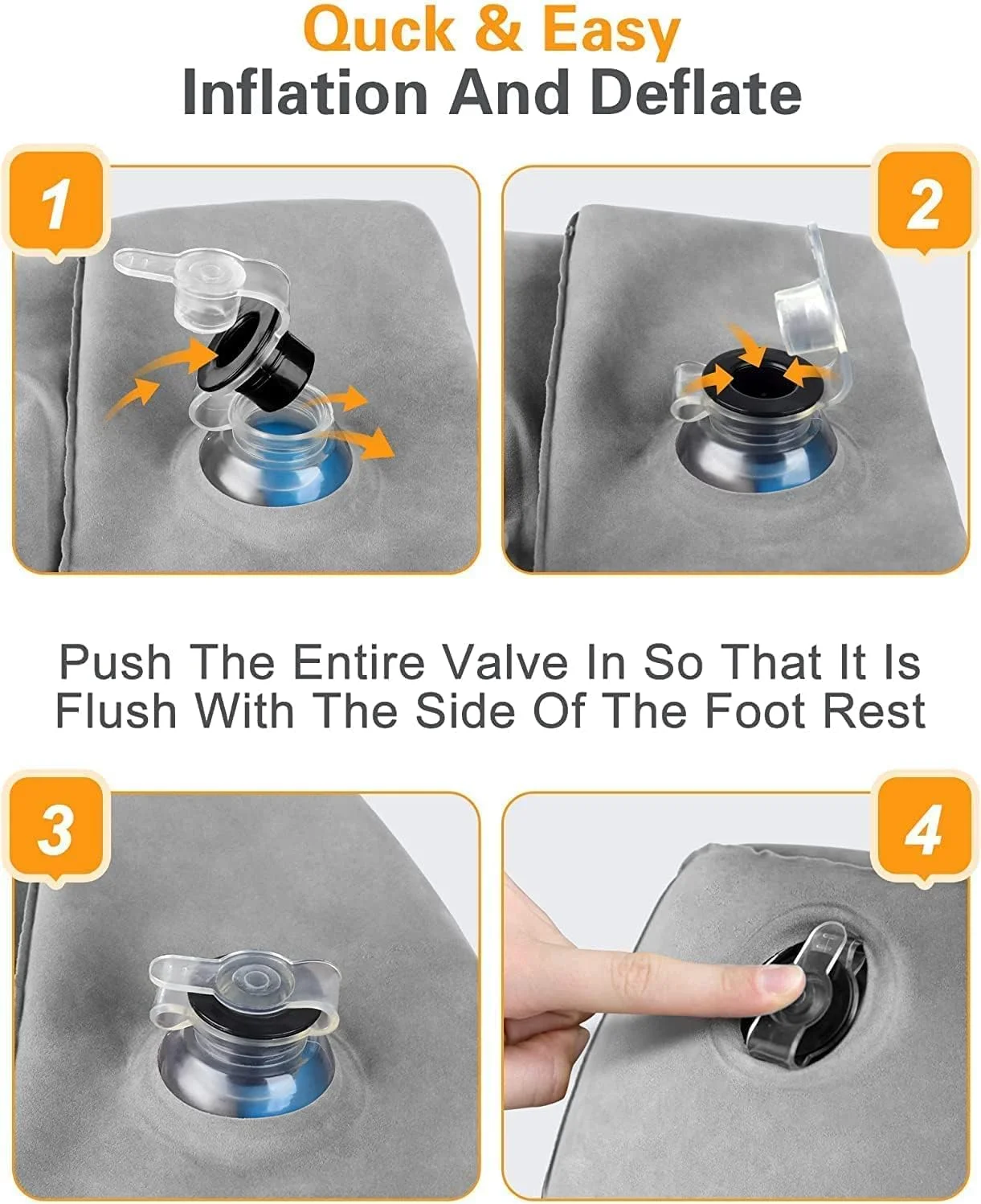 Quck & Easy
Inflation And Deflate

1

2

Push The Entire Valve In So That It Is Flush With The Side Of The Foot Rest

3

4