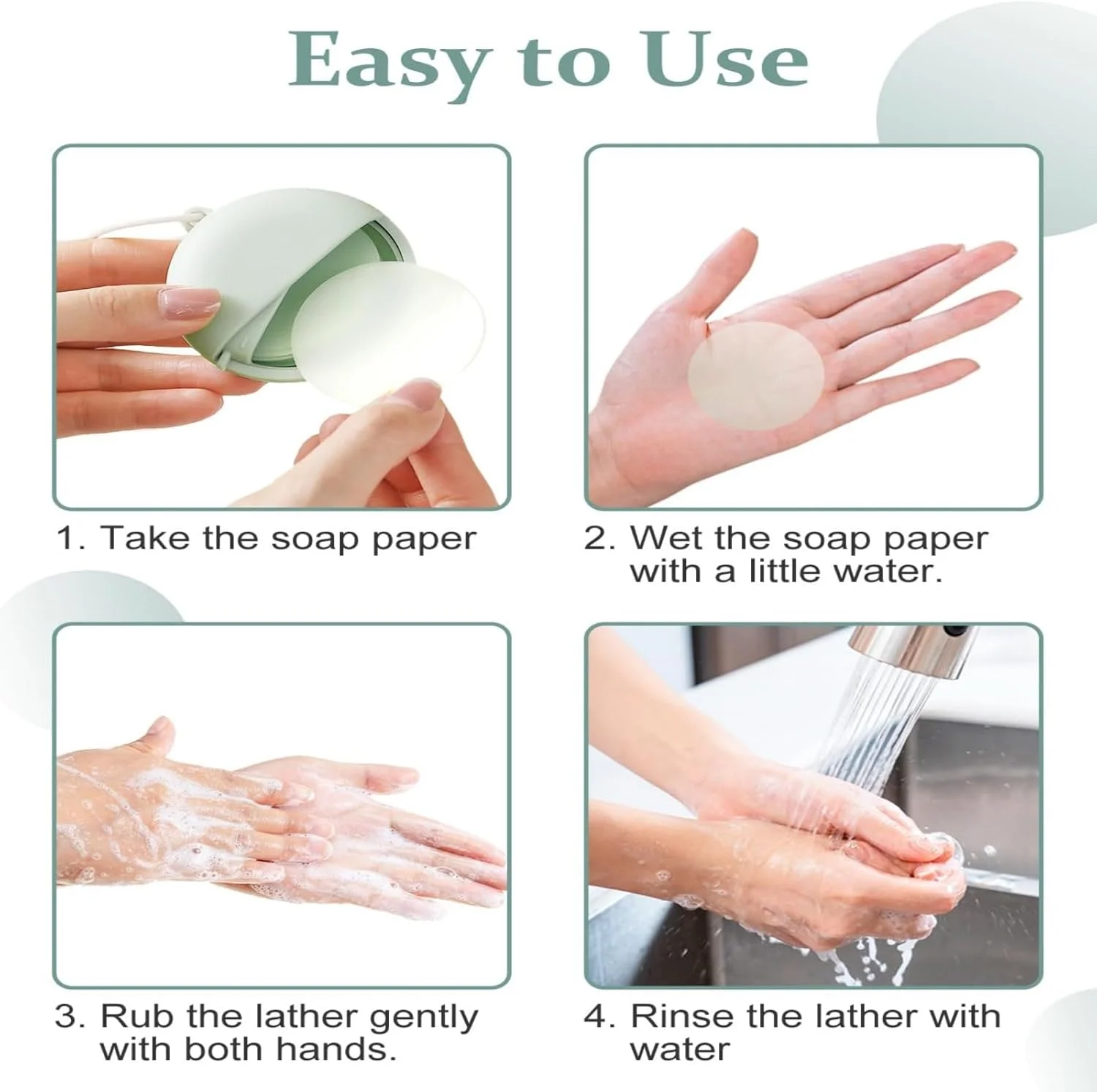 Easy to Use

1. Take the soap paper

2. Wet the soap paper with a little water.

3. Rub the lather gently with both hands.

4. Rinse the lather with water