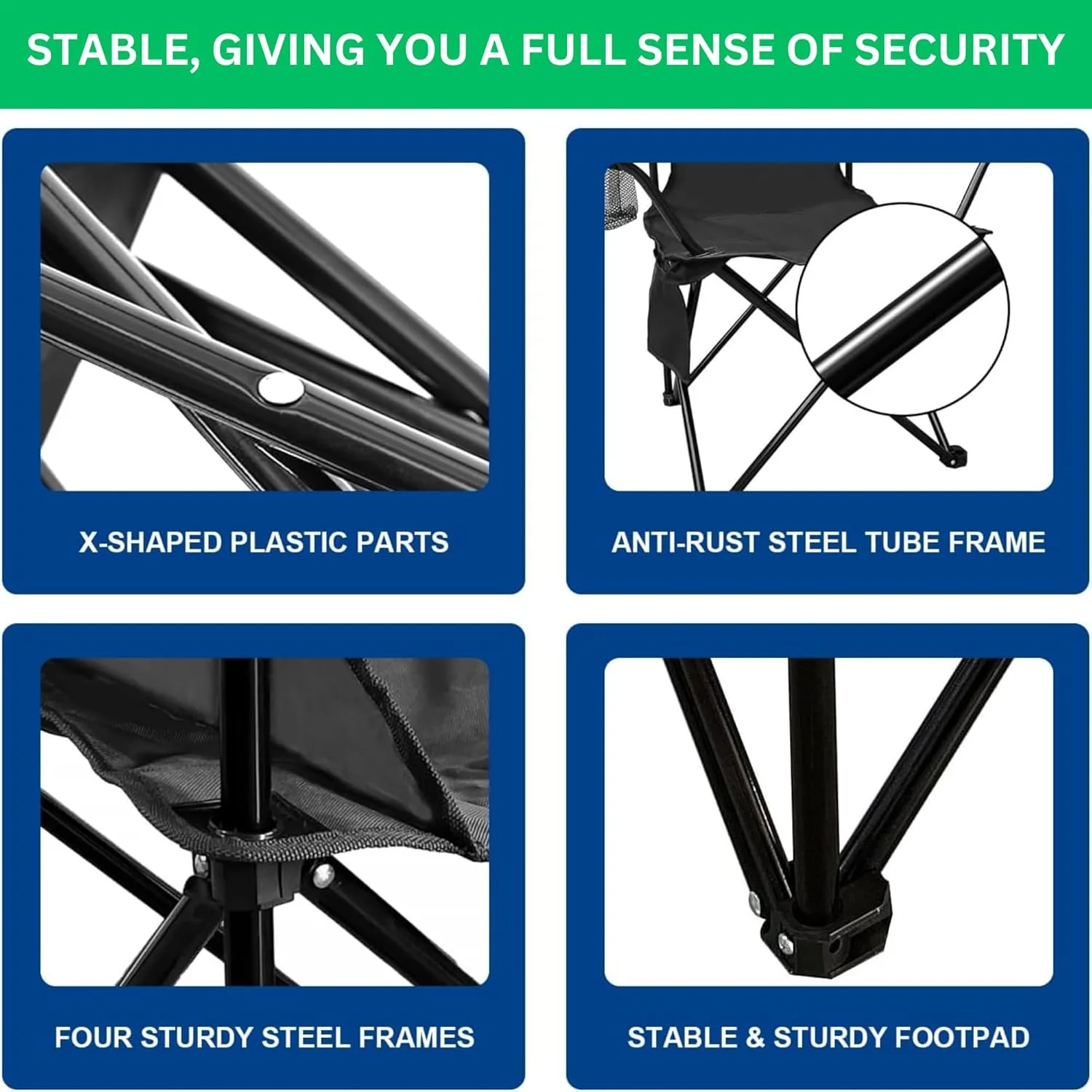 STABLE, GIVING YOU A FULL SENSE OF SECURITY

X-SHAPED PLASTIC PARTS

ANTI-RUST STEEL TUBE FRAME

FOUR STURDY STEEL FRAMES

STABLE & STURDY FOOTPAD