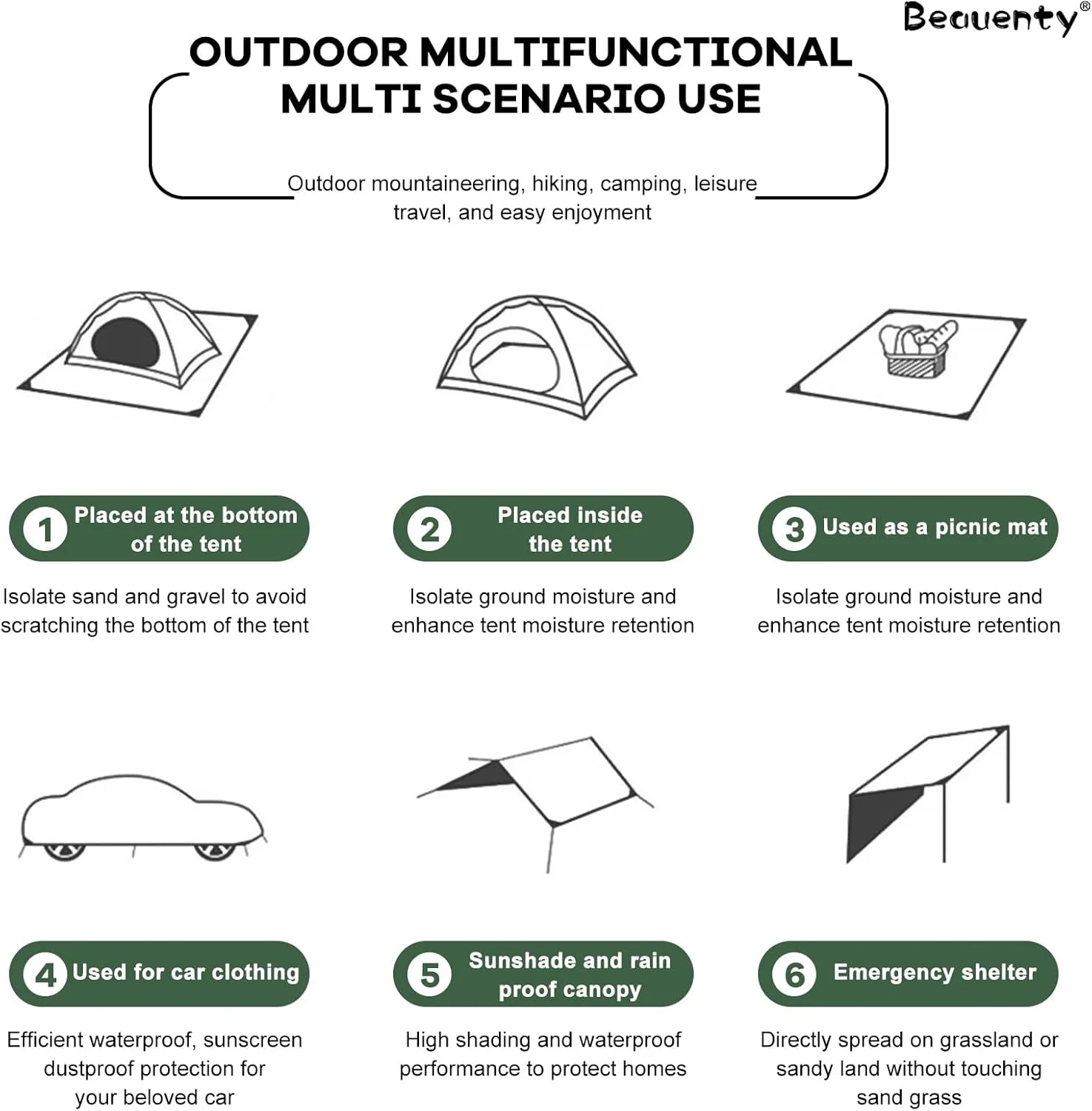 Beauenty®

OUTDOOR MULTIFUNCTIONAL MULTI SCENARIO USE

Outdoor mountaineering, hiking, camping, leisure travel, and easy enjoyment

1 Placed at the bottom of the tent

Isolate sand and gravel to avoid scratching the bottom of the tent

2 Placed inside the tent

Isolate ground moisture and enhance tent moisture retention

3 Used as a picnic mat

Isolate ground moisture and enhance tent moisture retention

4 Used for car clothing

Efficient waterproof, sunscreen dustproof protection for your beloved car

5 Sunshade and rain proof canopy

High shading and waterproof performance to protect homes

6 Emergency shelter

Directly spread on grassland or sandy land without touching sand grass