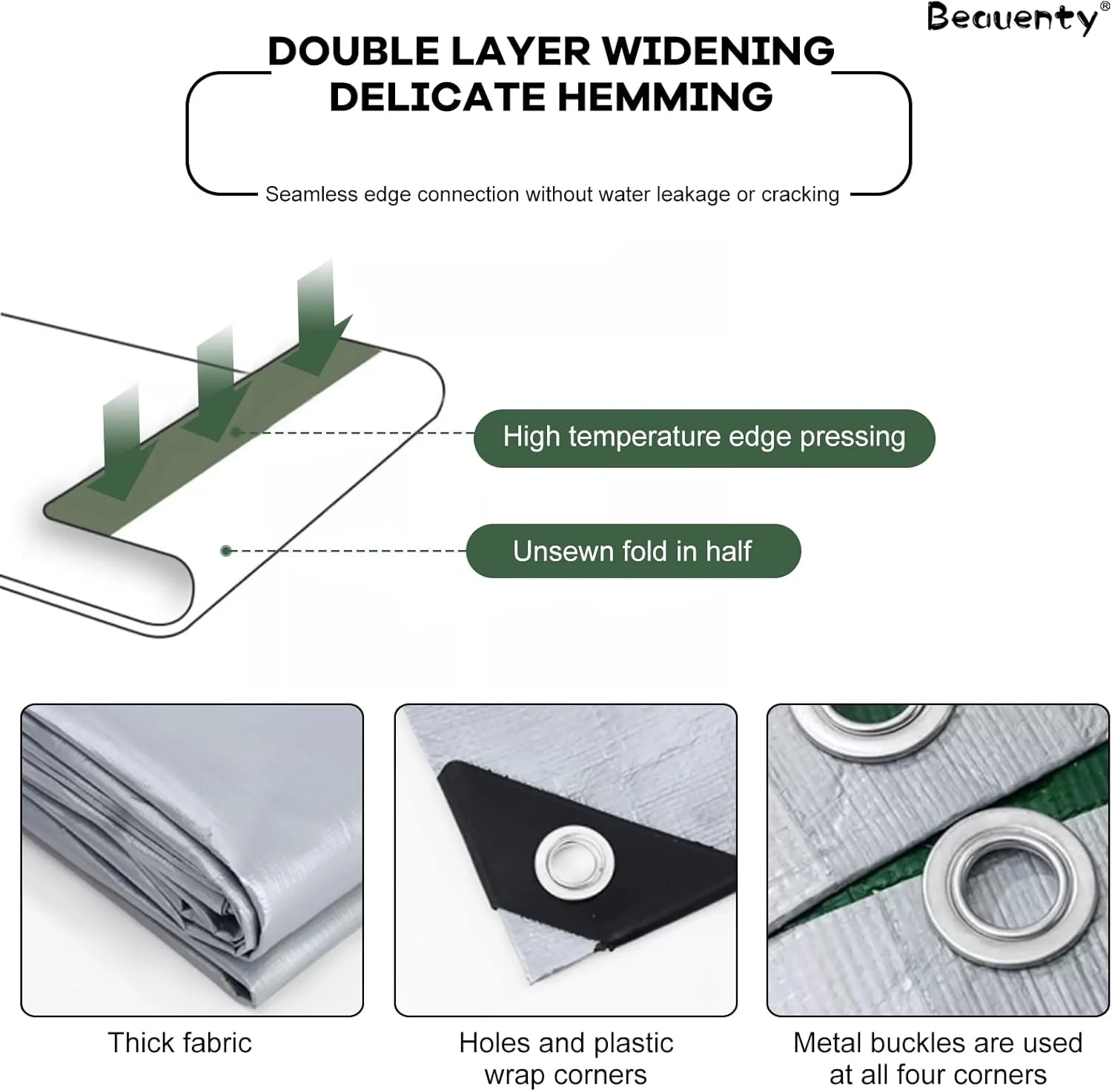 Beauenty®

DOUBLE LAYER WIDENING DELICATE HEMMING

Seamless edge connection without water leakage or cracking

High temperature edge pressing

Unsewn fold in half

Thick fabric

Holes and plastic wrap corners

Metal buckles are used at all four corners