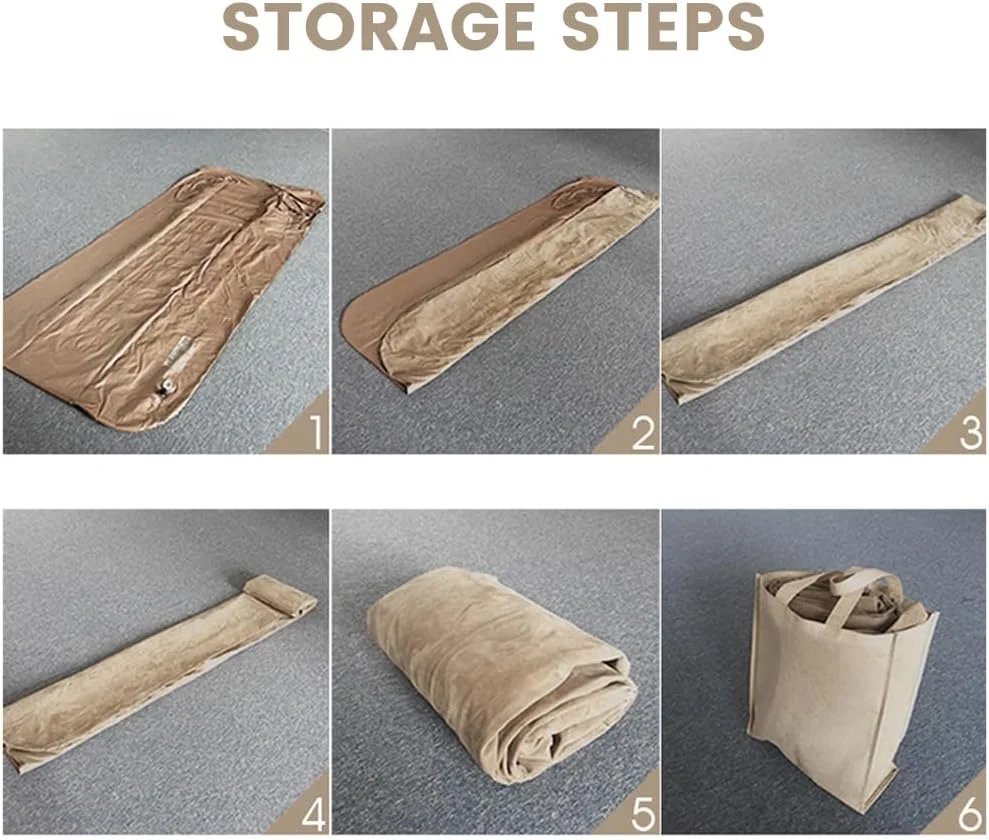 STORAGE STEPS

1

2

3

4

5

6