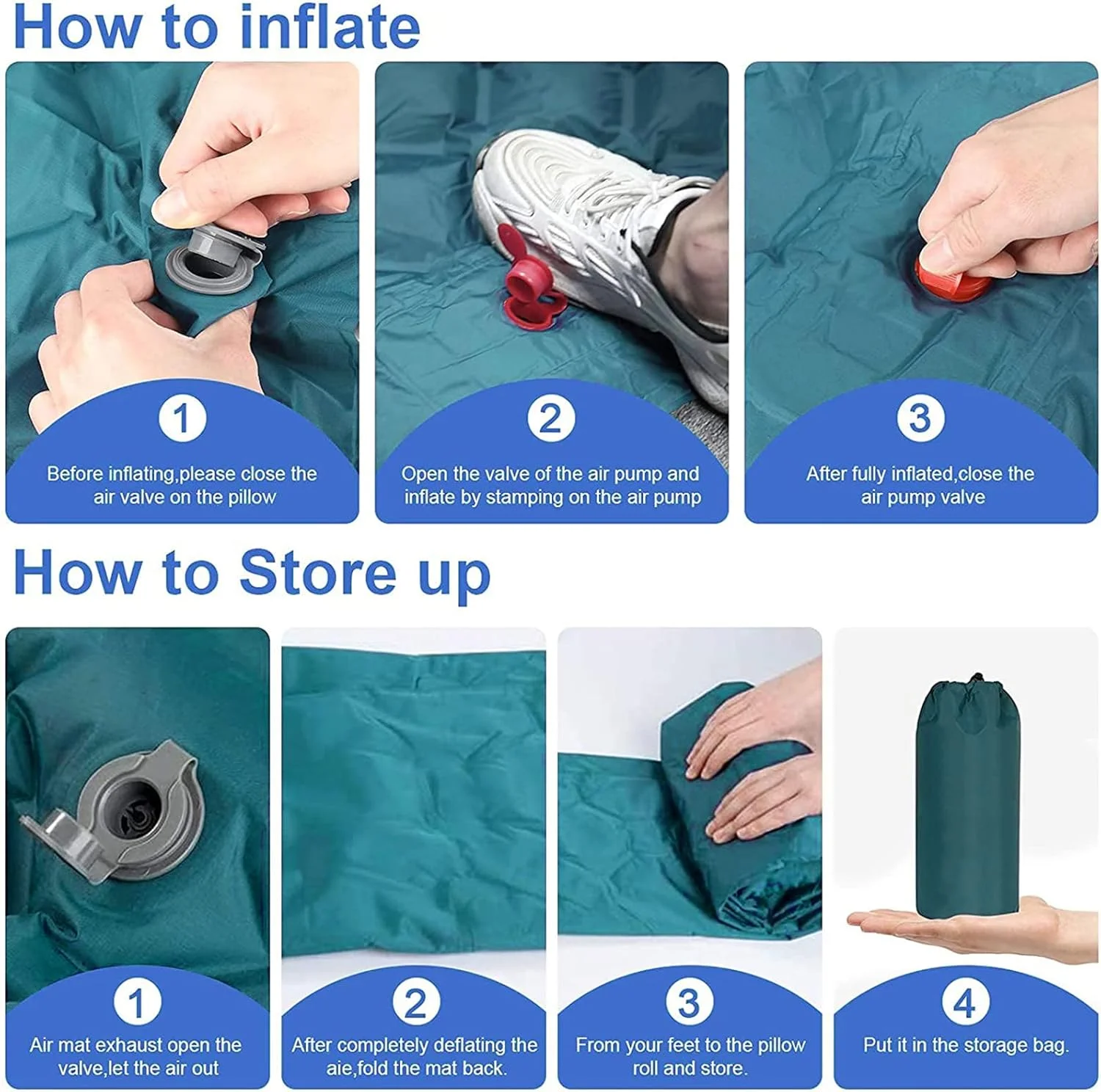 How to inflate

1
Before inflating,please close the air valve on the pillow

2
Open the valve of the air pump and inflate by stamping on the air pump

3
After fully inflated,close the air pump valve

How to Store up

1
Air mat exhaust open the valve,let the air out

2
After completely deflating the aie,fold the mat back.

3
From your feet to the pillow roll and store.

4
Put it in the storage bag.