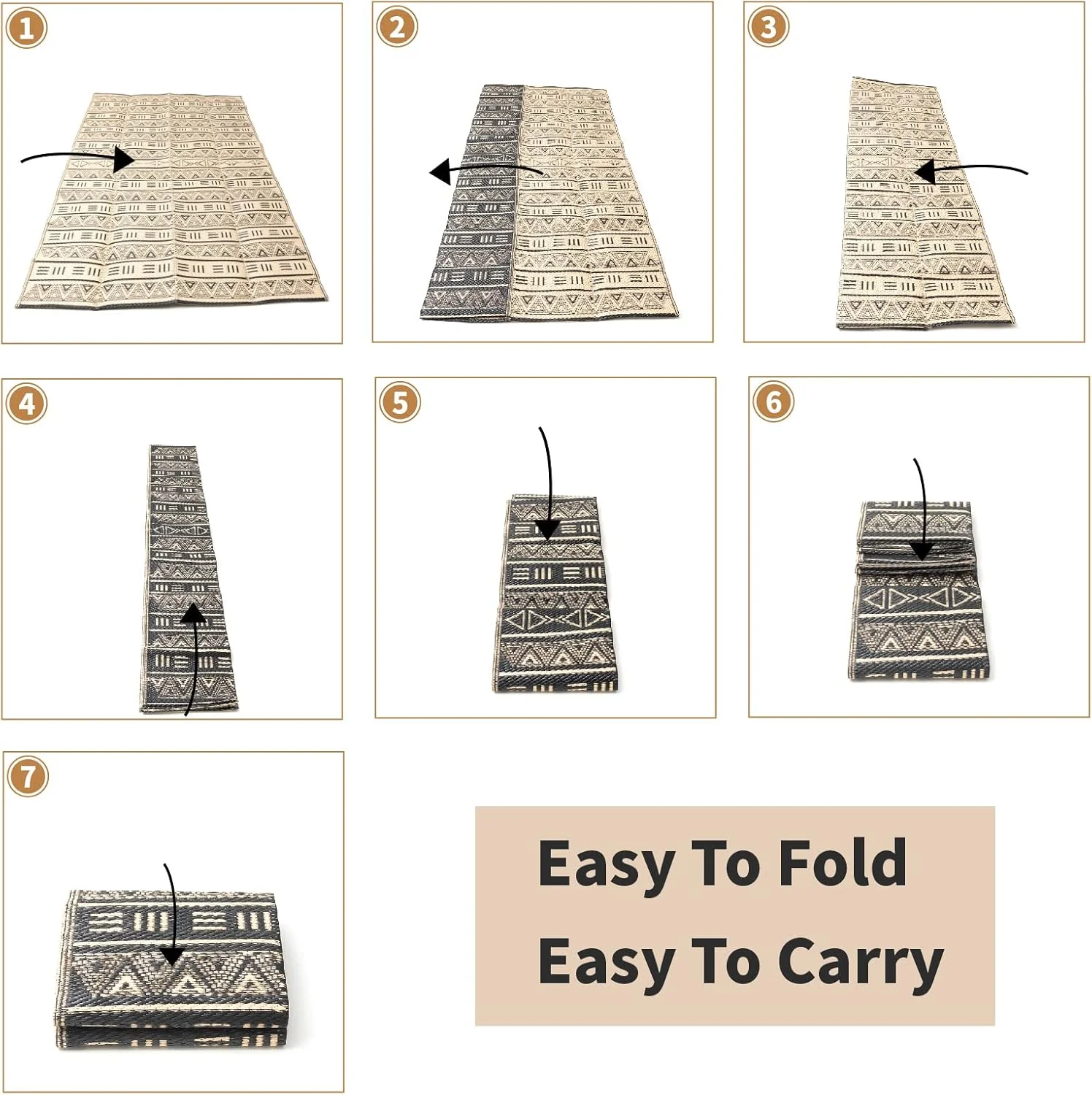 1

2

3

4

5

6

7

Easy To Fold
Easy To Carry