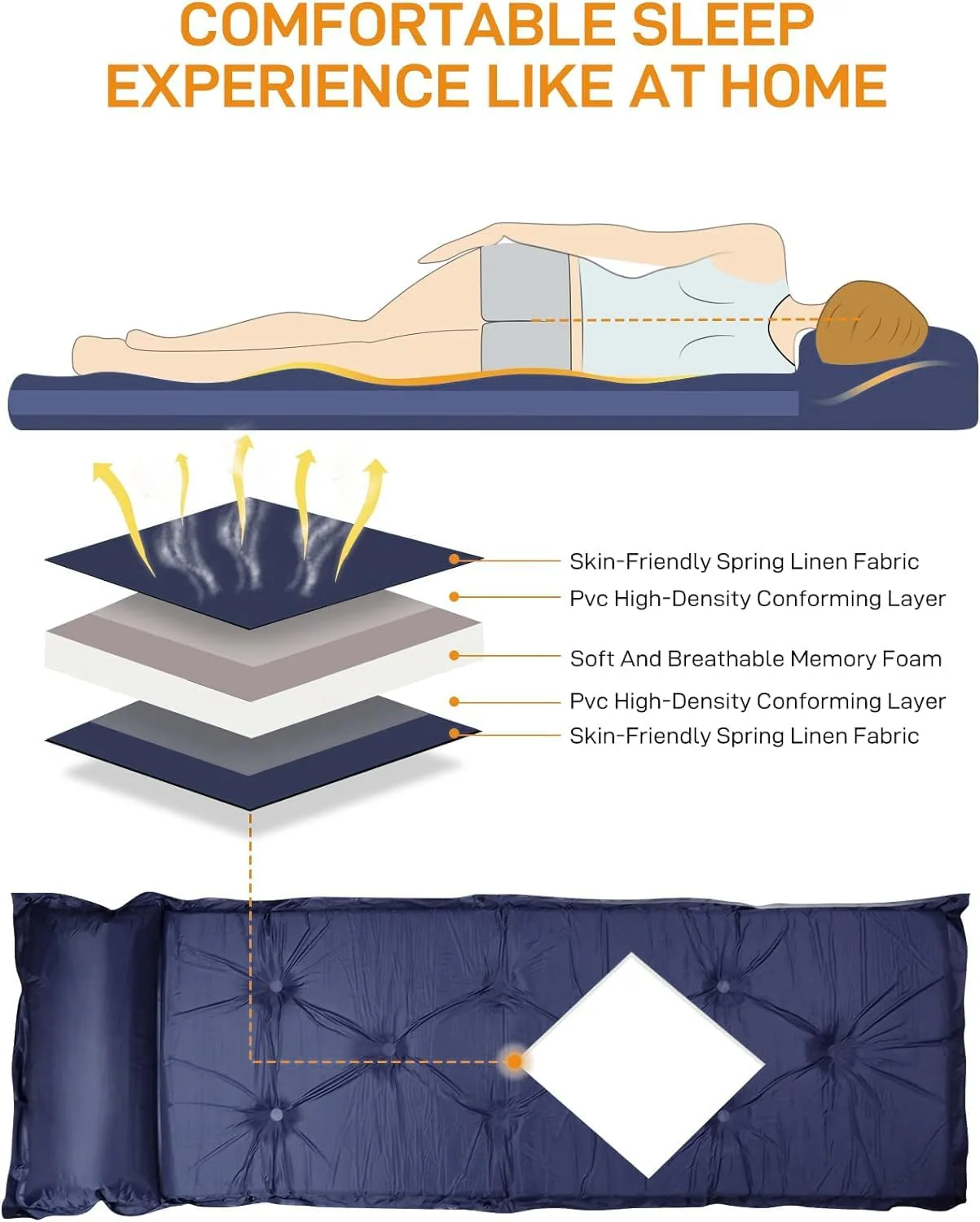 COMFORTABLE SLEEP EXPERIENCE LIKE AT HOME

Skin-Friendly Spring Linen Fabric
Pvc High-Density Conforming Layer
Soft And Breathable Memory Foam
Pvc High-Density Conforming Layer
Skin-Friendly Spring Linen Fabric