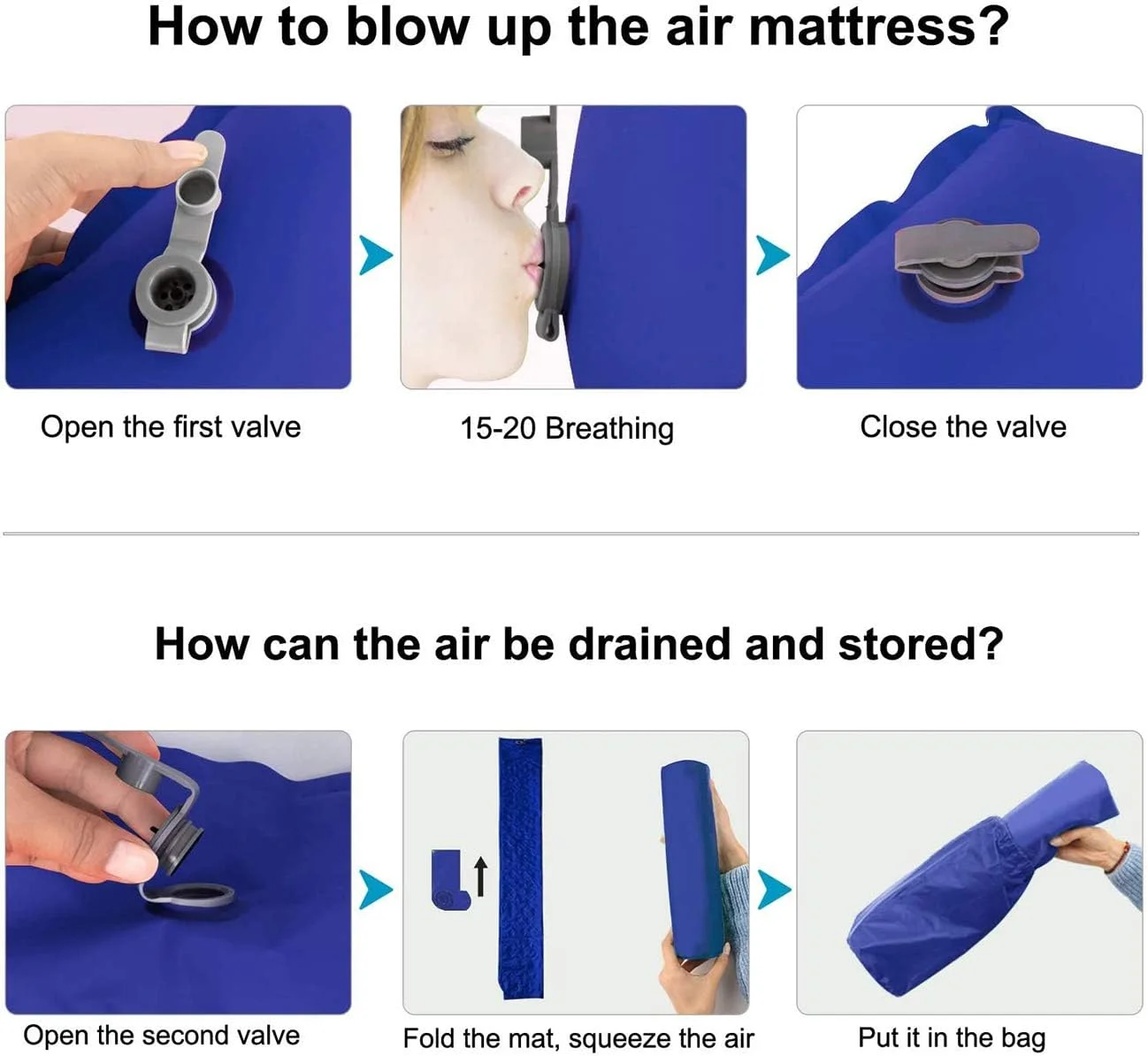 How to blow up the air mattress?

Open the first valve

15-20 Breathing

Close the valve

How can the air be drained and stored?

Open the second valve

Fold the mat, squeeze the air

Put it in the bag