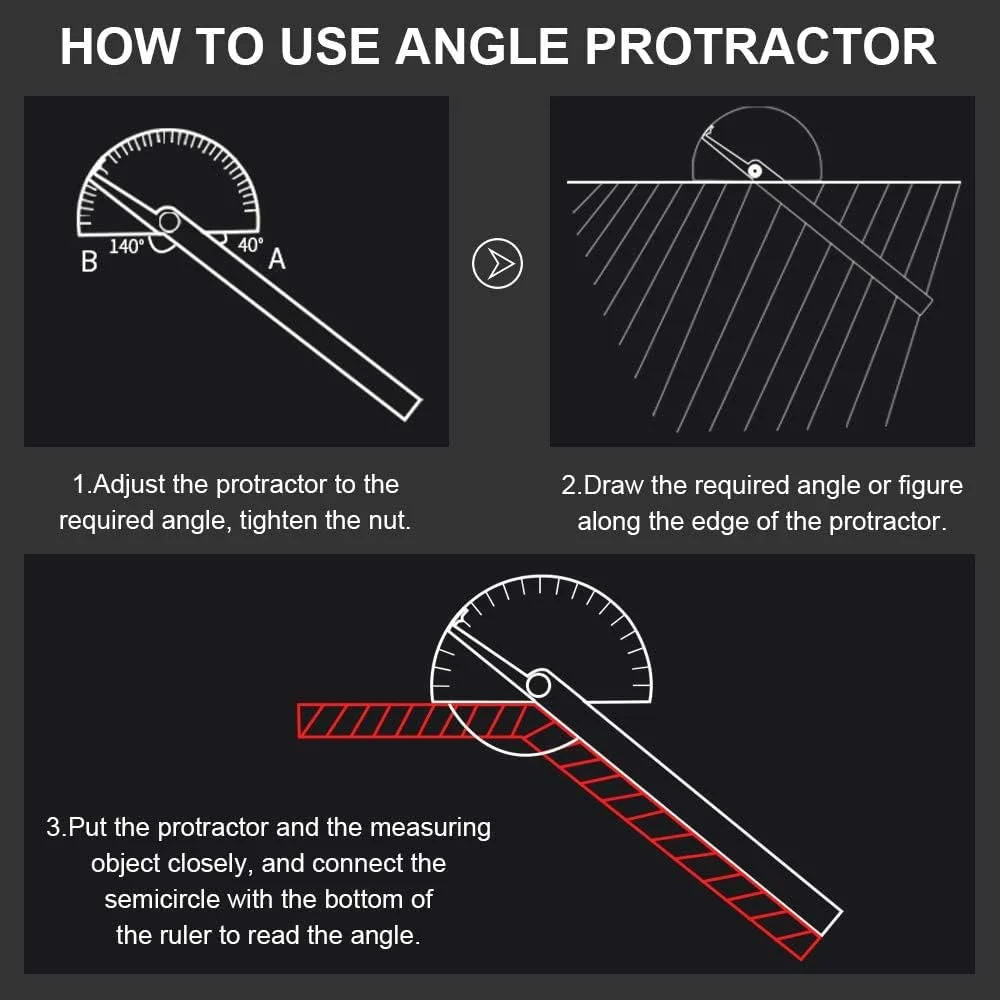 HOW TO USE ANGLE PROTRACTOR

B 140° 40° A

1.Adjust the protractor to the required angle, tighten the nut.

2.Draw the required angle or figure along the edge of the protractor.

3.Put the protractor and the measuring object closely, and connect the semicircle with the bottom of the ruler to read the angle.