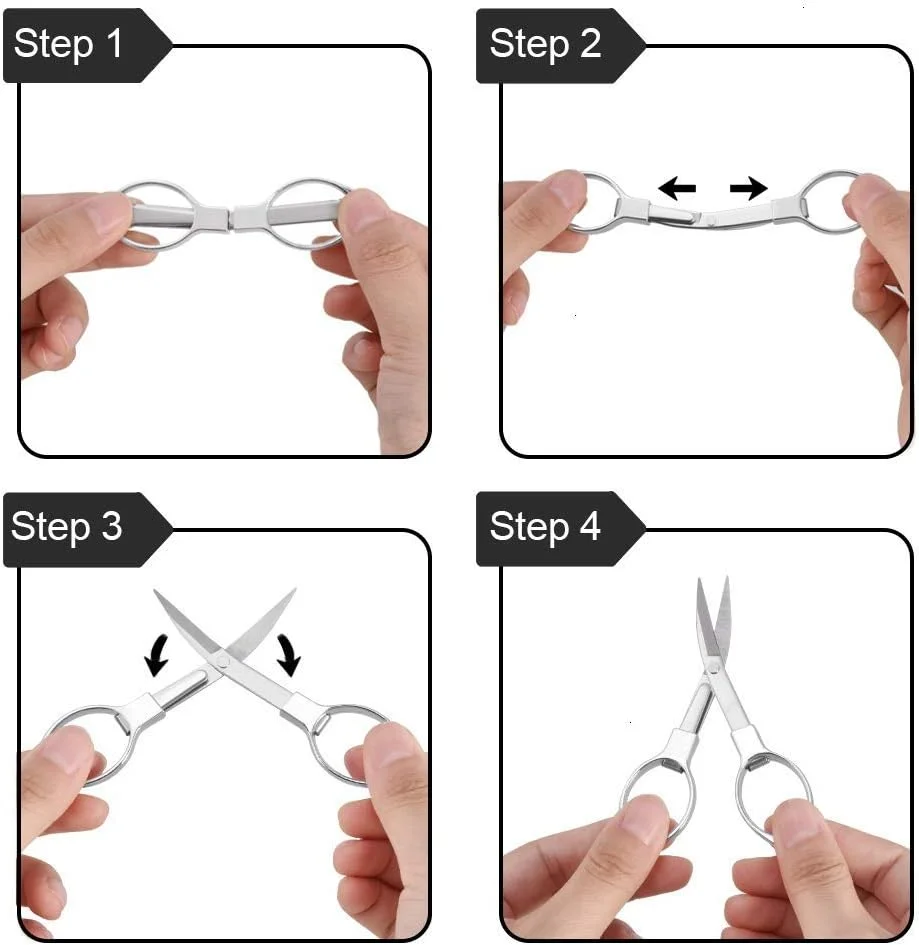 Step 1

Step 2

Step 3

Step 4