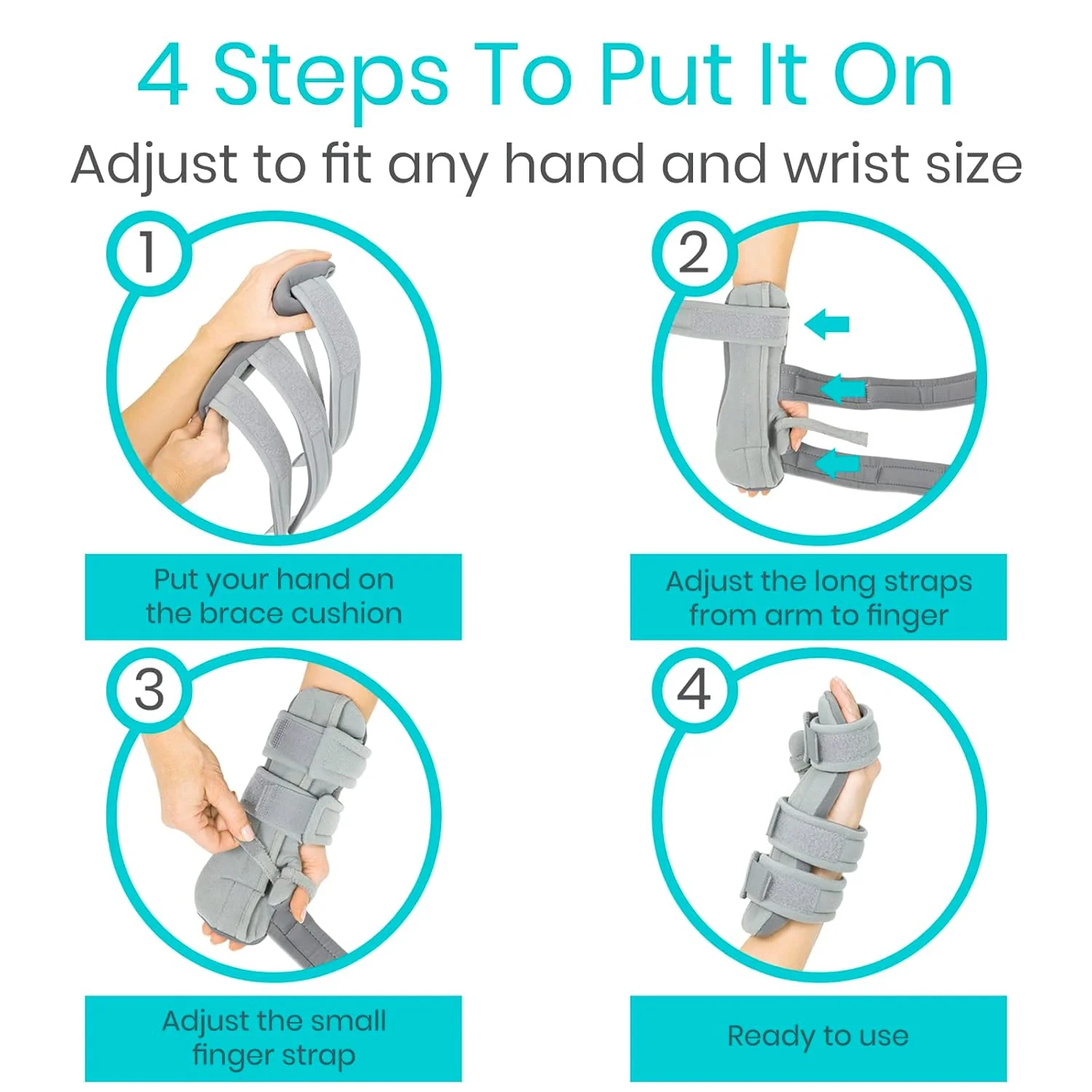 4 Steps To Put It On

Adjust to fit any hand and wrist size

1

Put your hand on the brace cushion

2

Adjust the long straps from arm to finger

3

Adjust the small finger strap

4

Ready to use