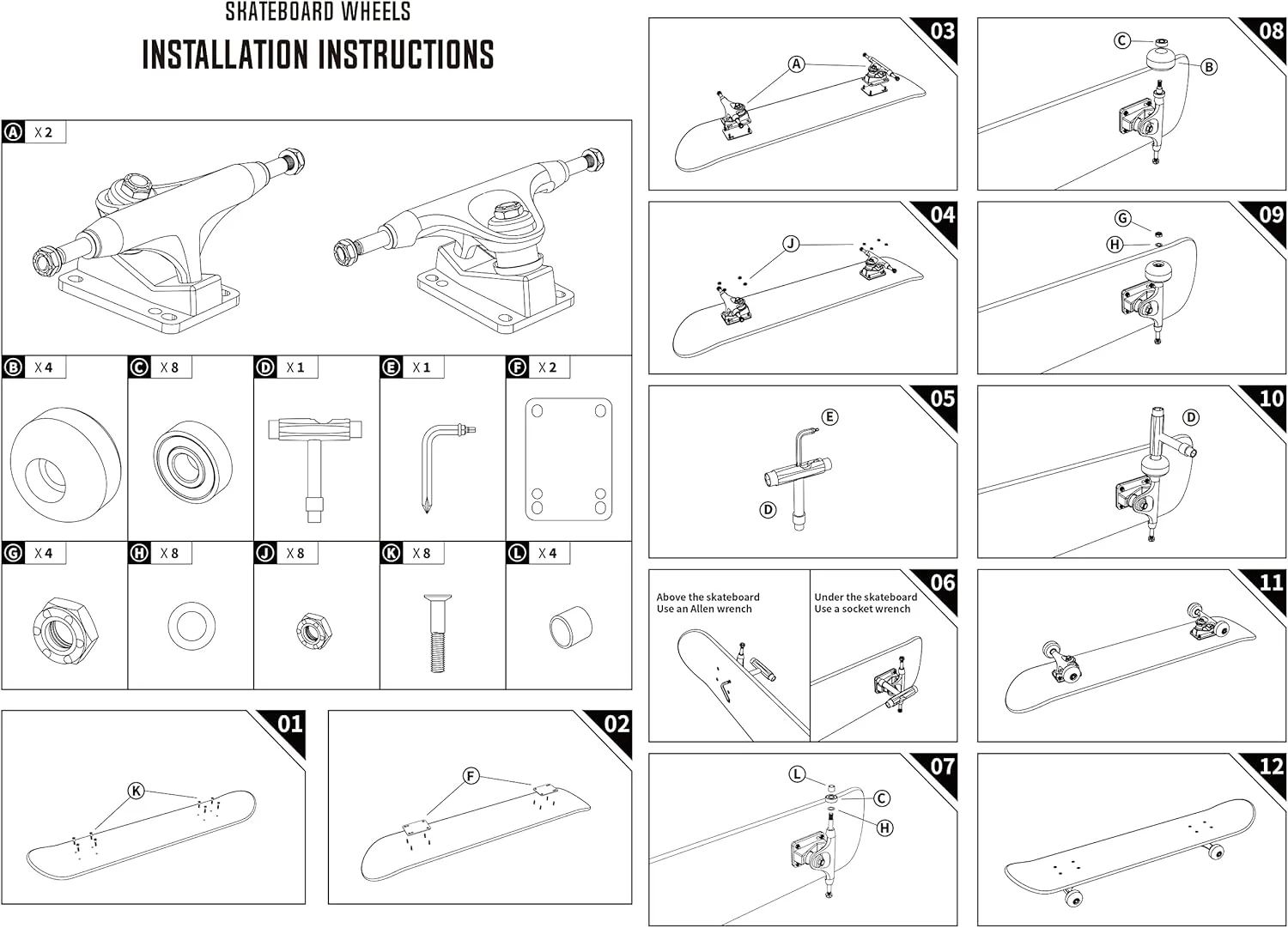 SKATEBOARD WHEELS
INSTALLATION INSTRUCTIONS

A X 2

B X 4
C X 8
D X 1
E X 1
F X 2

G X 4
H X 8
J X 8
K X 8
L X 4

01
K

02
F

03
A

04
J

05
E
D

06
Above the skateboard
Use an Allen wrench

Under the skateboard
Use a socket wrench

07
L
C
H

08
C
B

09
G
H

10
D

11

12