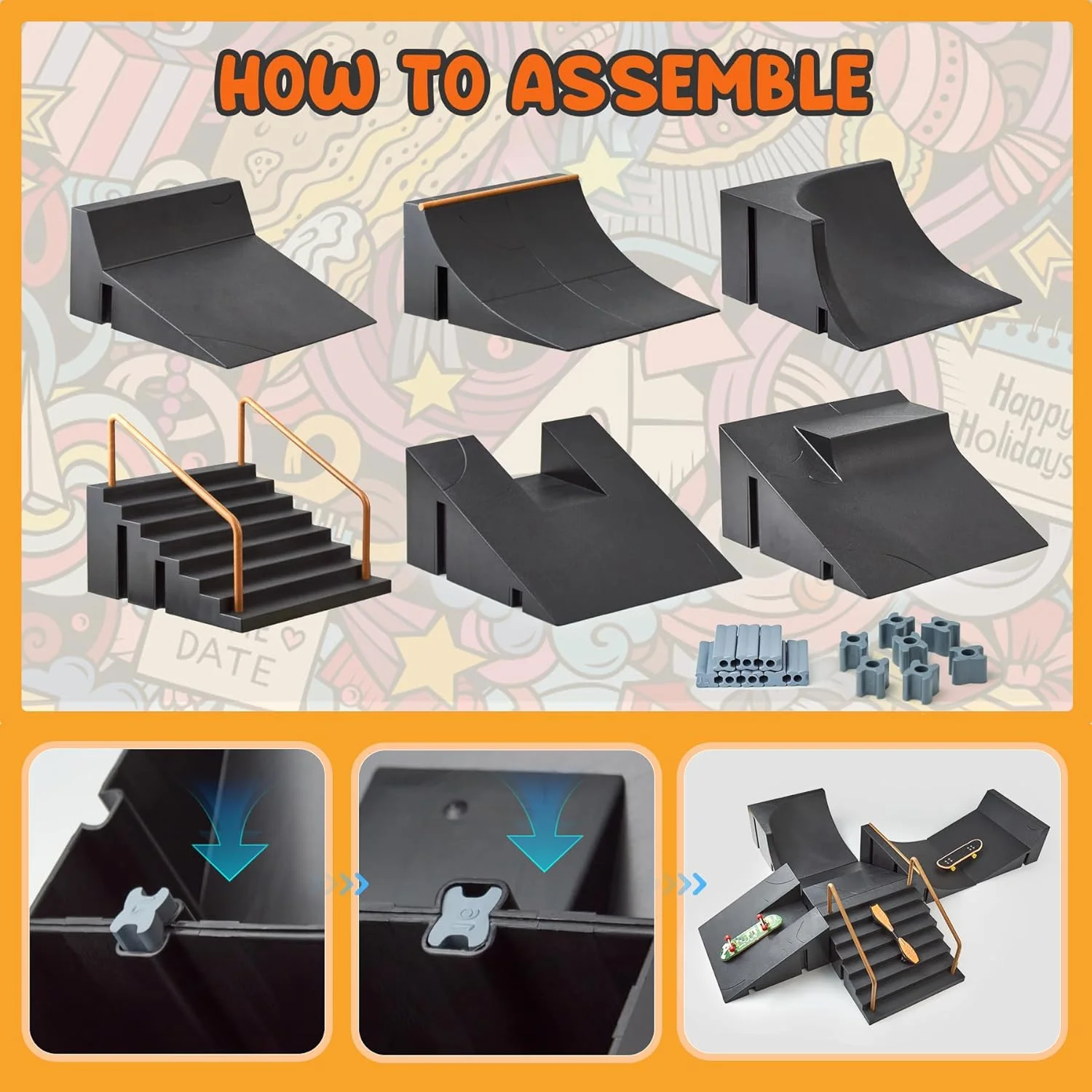 HOW TO ASSEMBLE

Happy Holidays

DATE