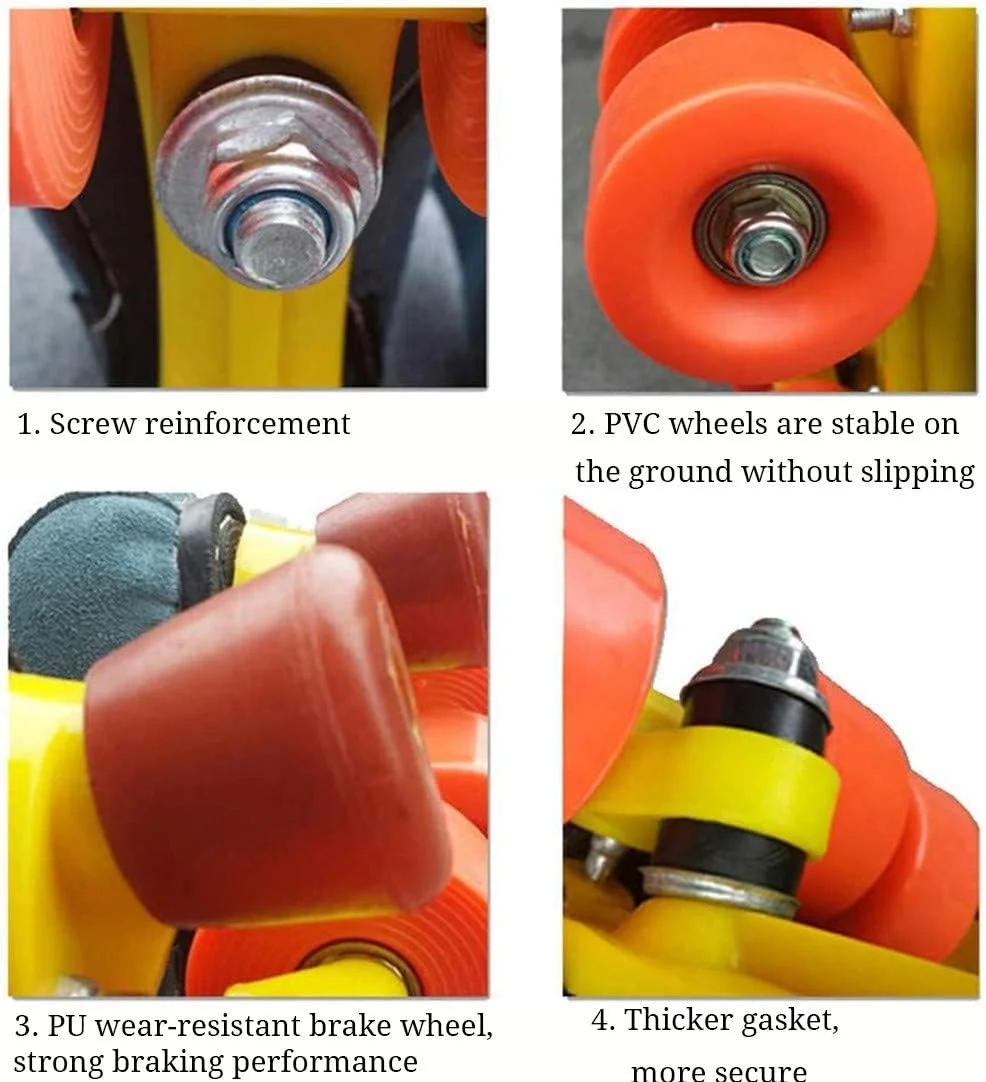 1. Screw reinforcement

2. PVC wheels are stable on the ground without slipping

3. PU wear-resistant brake wheel, strong braking performance

4. Thicker gasket, more secure