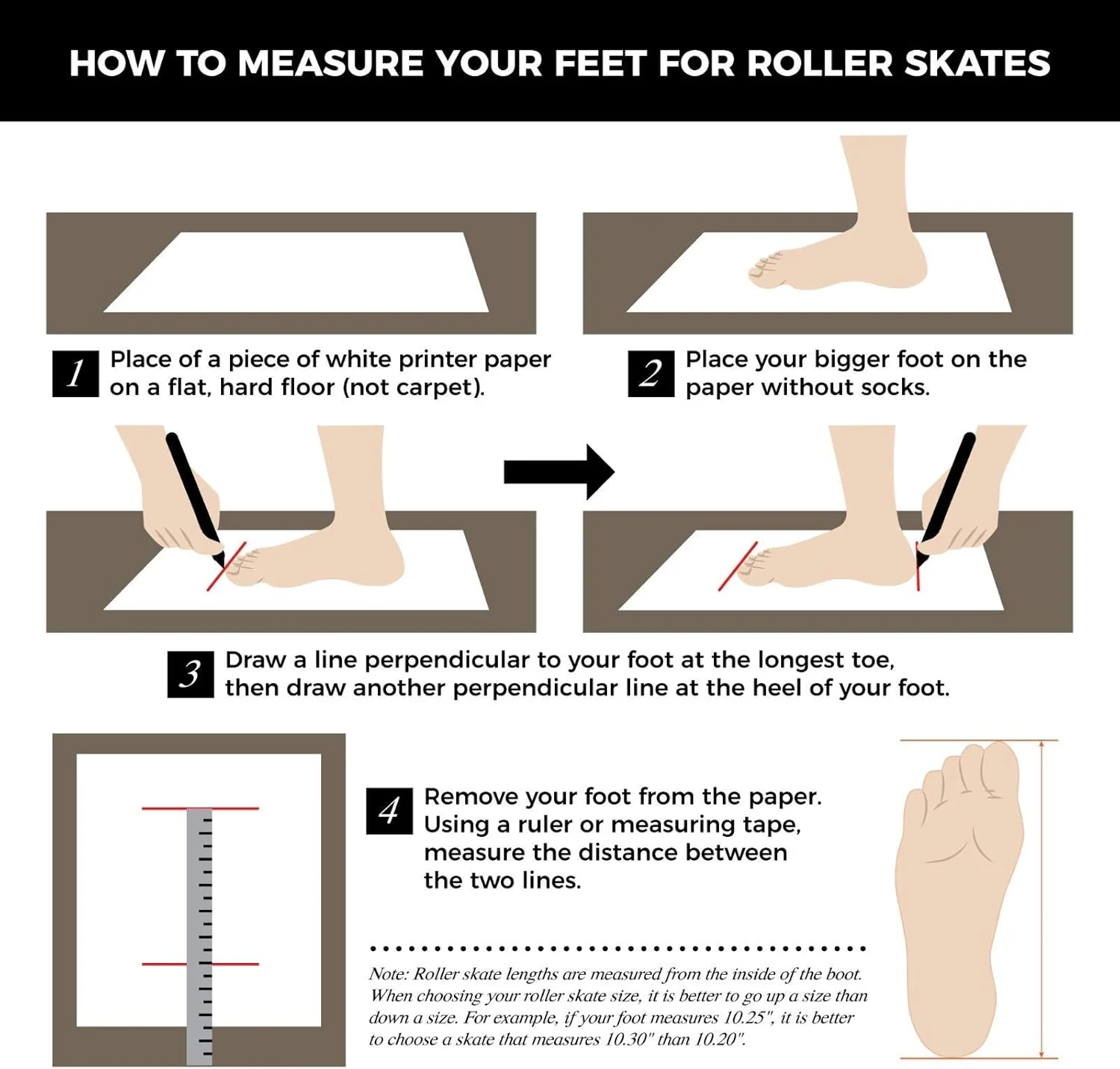 HOW TO MEASURE YOUR FEET FOR ROLLER SKATES

1 Place of a piece of white printer paper on a flat, hard floor (not carpet).

2 Place your bigger foot on the paper without socks.

3 Draw a line perpendicular to your foot at the longest toe, then draw another perpendicular line at the heel of your foot.

4 Remove your foot from the paper. Using a ruler or measuring tape, measure the distance between the two lines.

Note: Roller skate lengths are measured from the inside of the boot. When choosing your roller skate size, it is better to go up a size than down a size. For example, if your foot measures 10.25", it is better to choose a skate that measures 10.30" than 10.20".