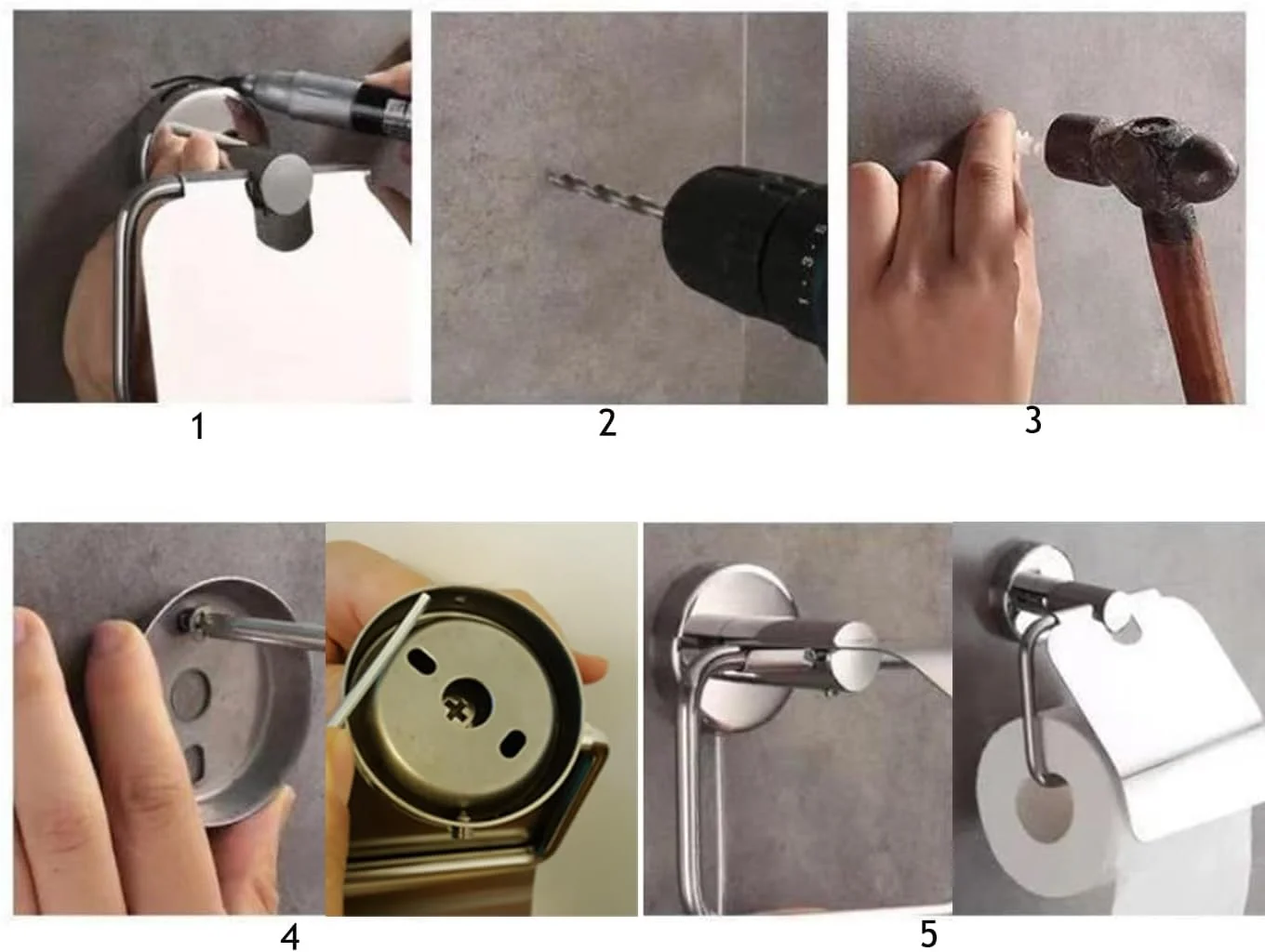 1

2

3

4

5