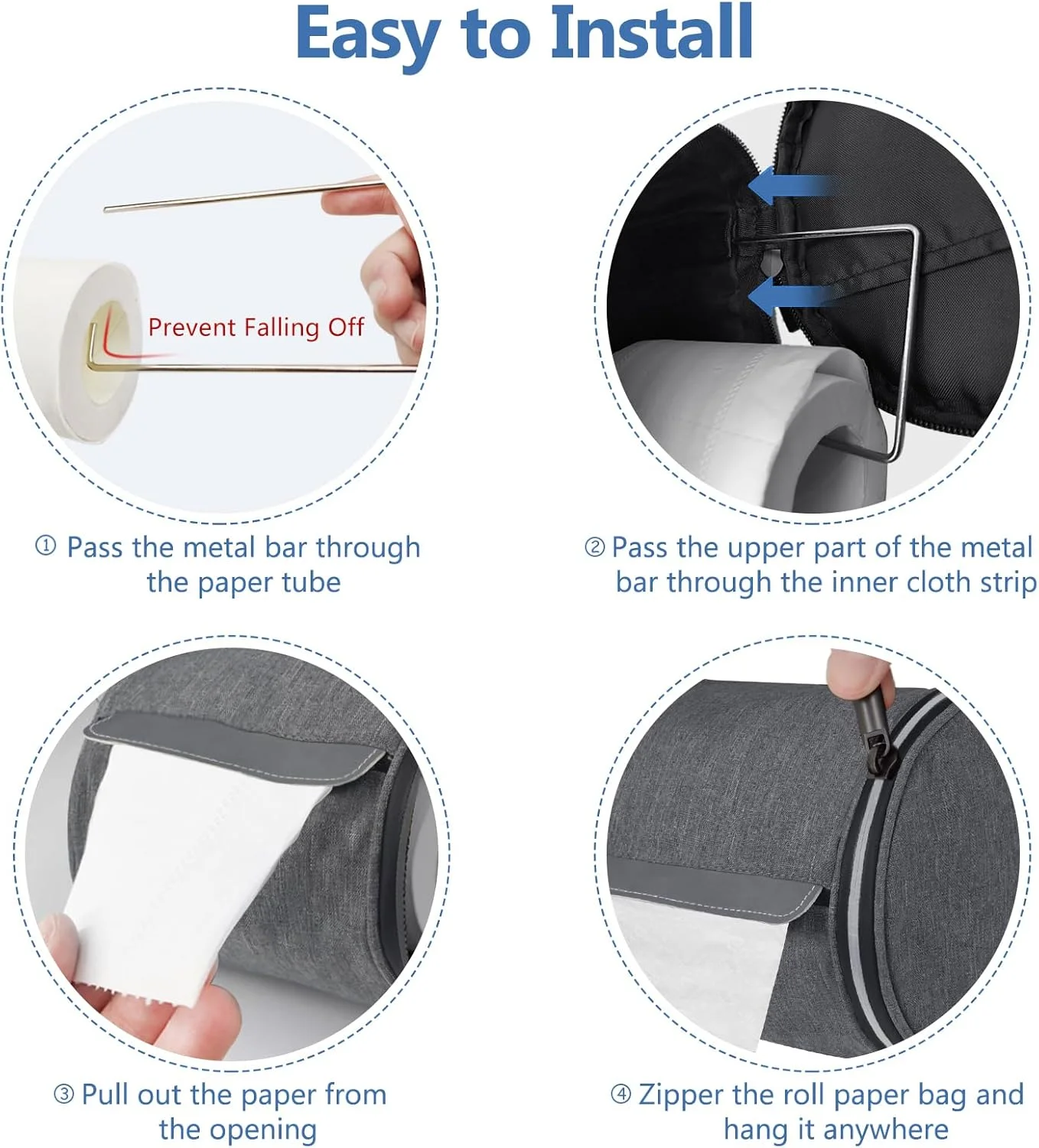 Easy to Install

Prevent Falling Off

① Pass the metal bar through the paper tube

② Pass the upper part of the metal bar through the inner cloth strip

③ Pull out the paper from the opening

④ Zipper the roll paper bag and hang it anywhere