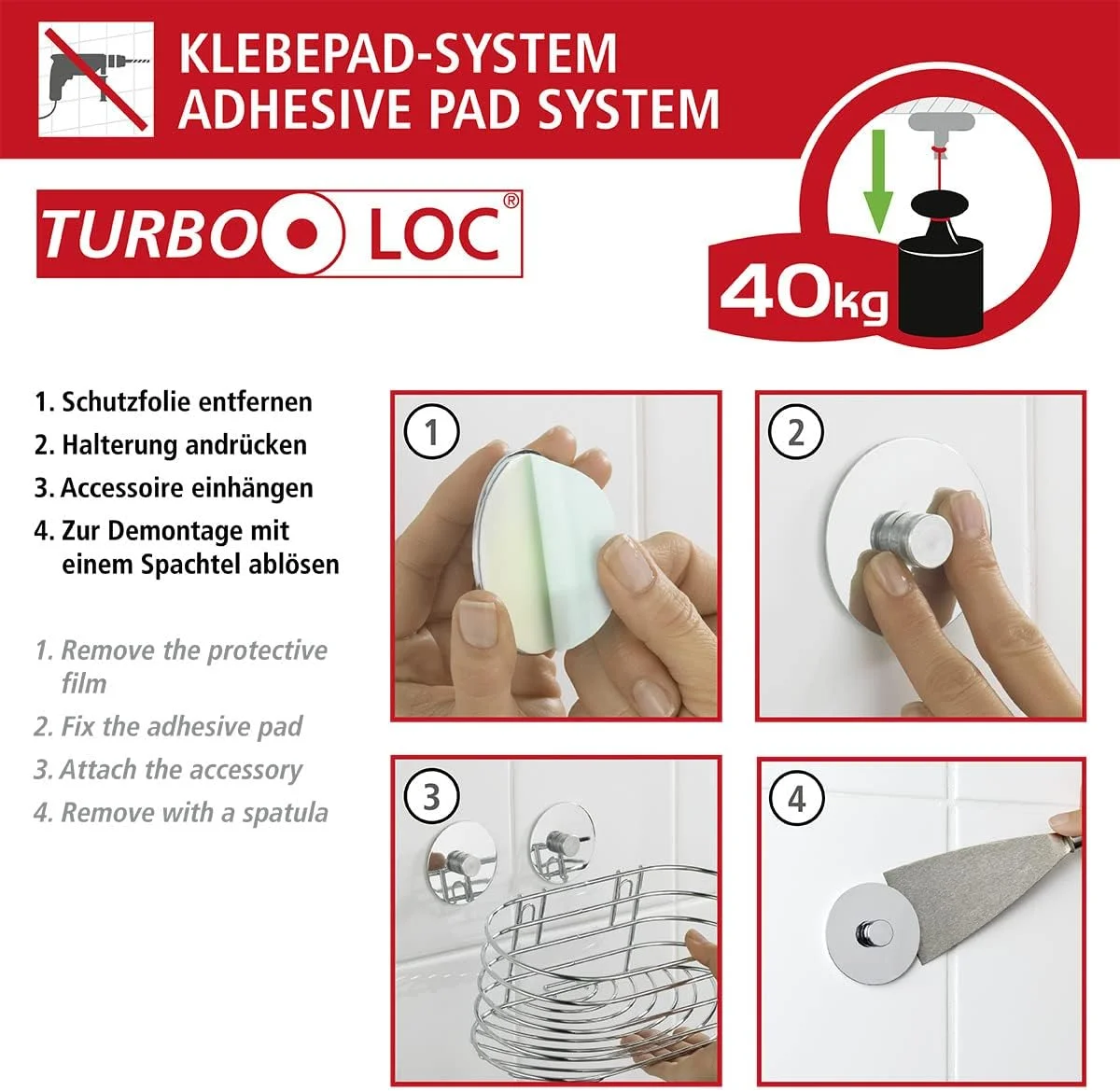 KLEBEPAD-SYSTEM
ADHESIVE PAD SYSTEM

TURBO LOC®

40kg

1. Schutzfolie entfernen
2. Halterung andrücken
3. Accessoire einhängen
4. Zur Demontage mit einem Spachtel ablösen

1. Remove the protective film
2. Fix the adhesive pad
3. Attach the accessory
4. Remove with a spatula

1

2

3

4