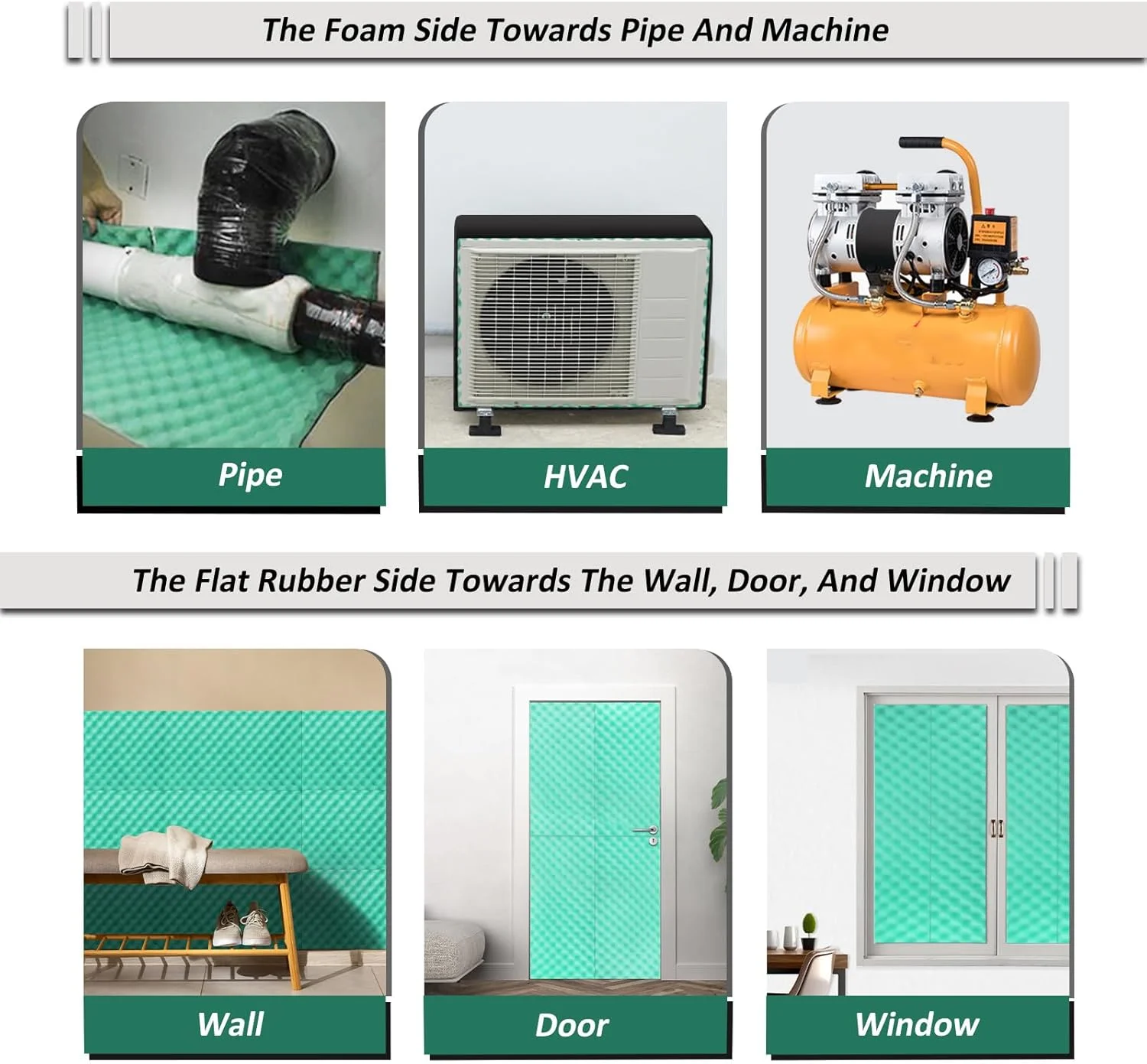 The Foam Side Towards Pipe And Machine

Pipe

HVAC

Machine

The Flat Rubber Side Towards The Wall, Door, And Window

Wall

Door

Window