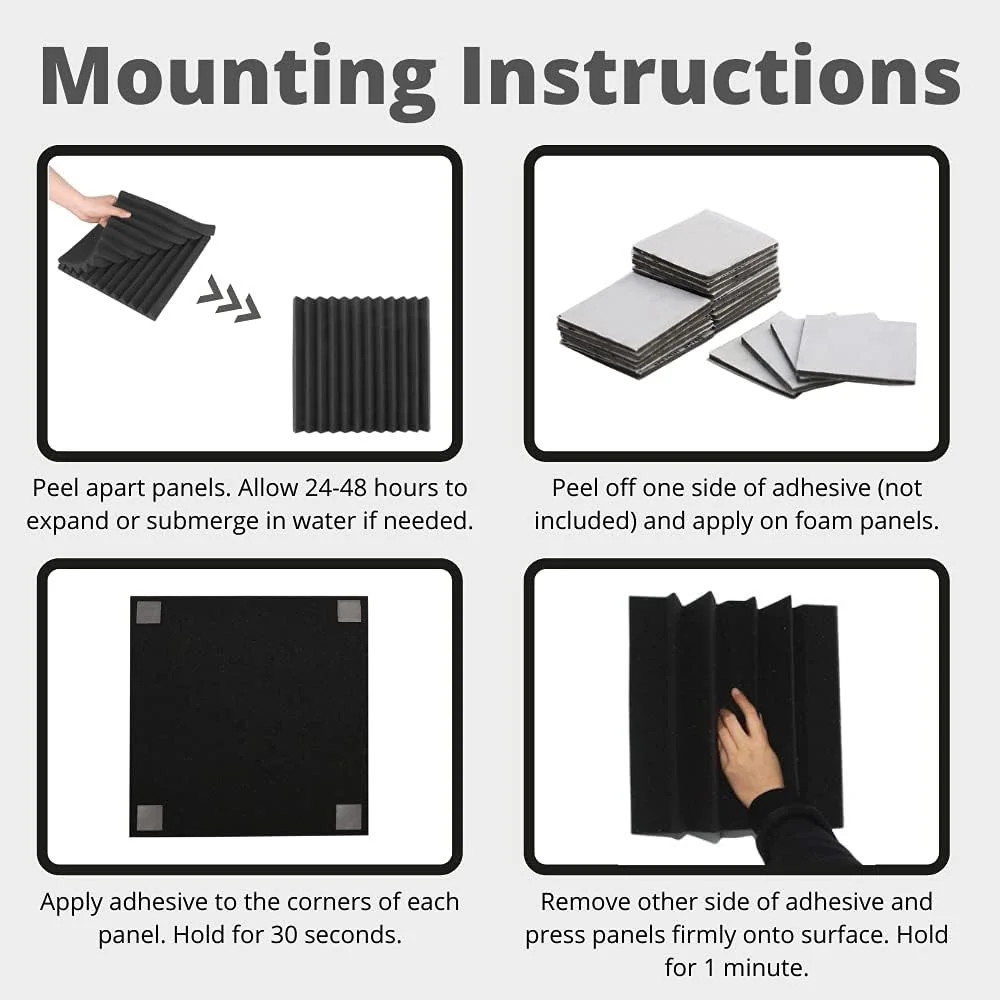 Mounting Instructions

Peel apart panels. Allow 24-48 hours to expand or submerge in water if needed.

Peel off one side of adhesive (not included) and apply on foam panels.

Apply adhesive to the corners of each panel. Hold for 30 seconds.

Remove other side of adhesive and press panels firmly onto surface. Hold for 1 minute.