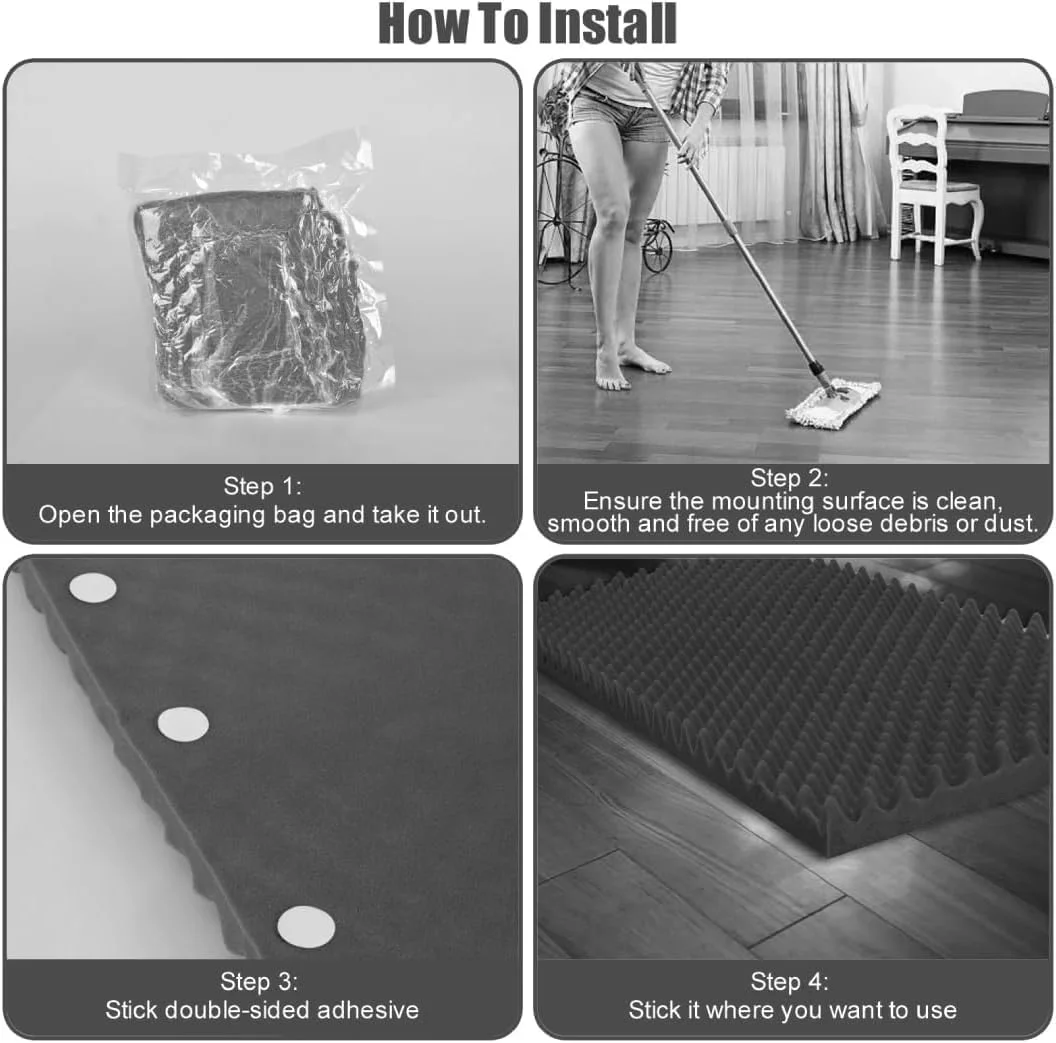 How To Install

Step 1:
Open the packaging bag and take it out.

Step 2:
Ensure the mounting surface is clean, smooth and free of any loose debris or dust.

Step 3:
Stick double-sided adhesive

Step 4:
Stick it where you want to use